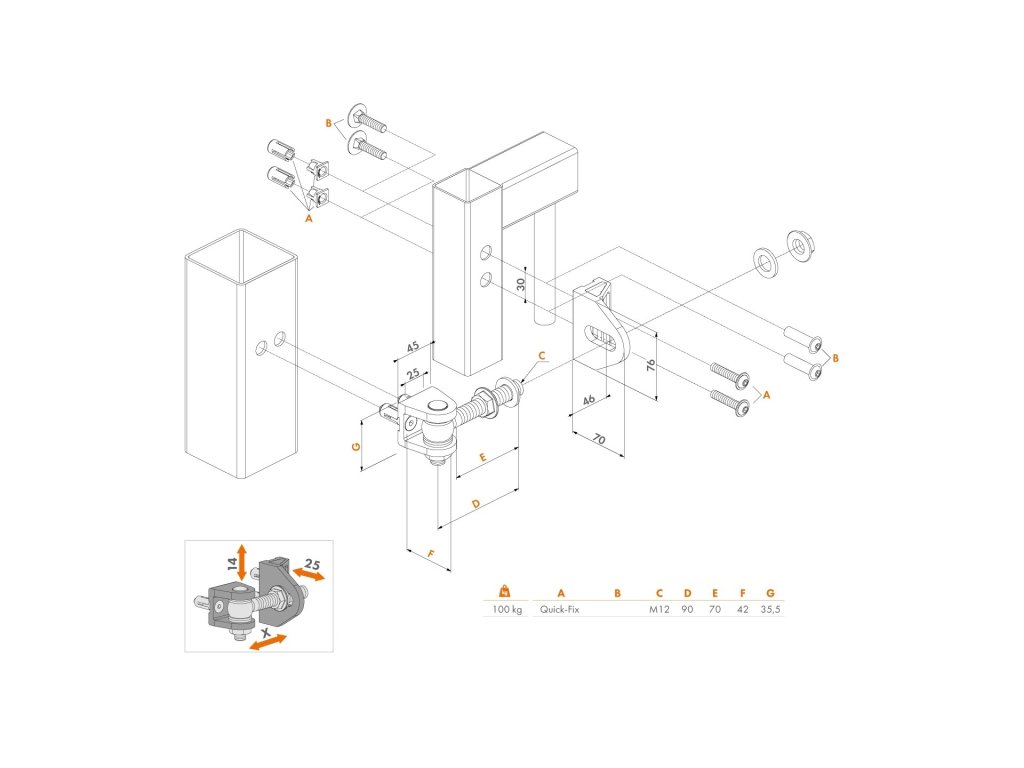 B
A
30
45
25
C
76
46
70
B
A
G
E
D
F
14
25
X

| kg | A | B | C | D | E | F | G |
|---|---|---|---|---|---|---|---|
| 100 kg | Quick-Fix | | M12 | 90 | 70 | 42 | 35,5 |