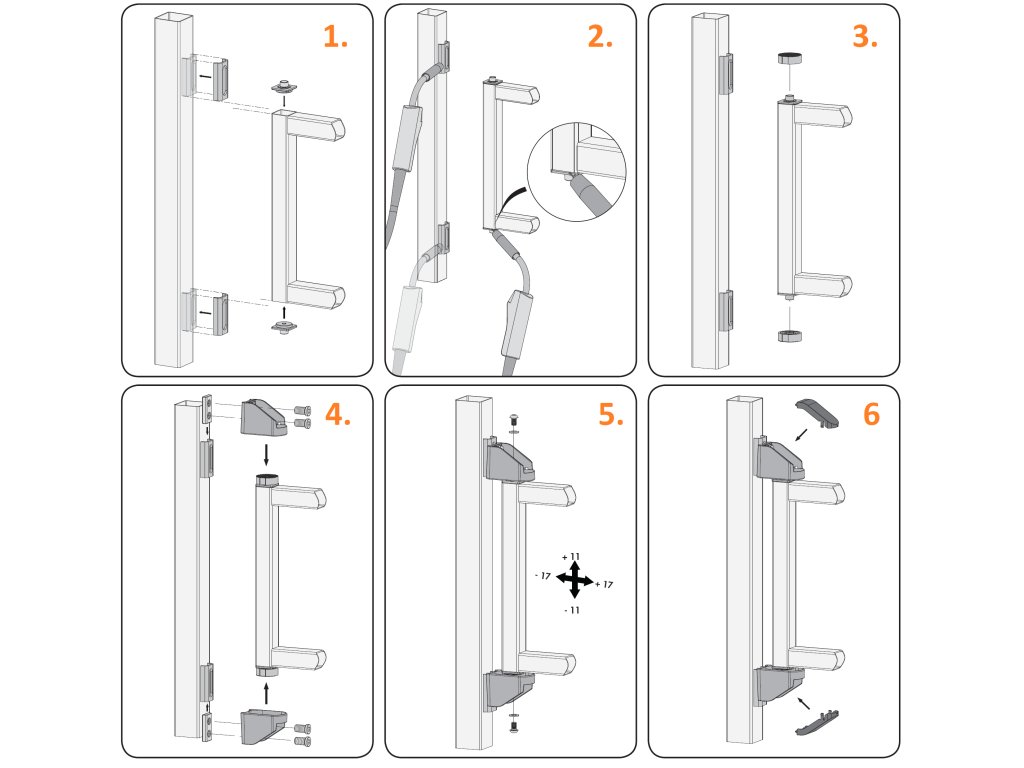 1.

2.

3.

4.

5.

+ 11
- 17
+ 17
- 11

6