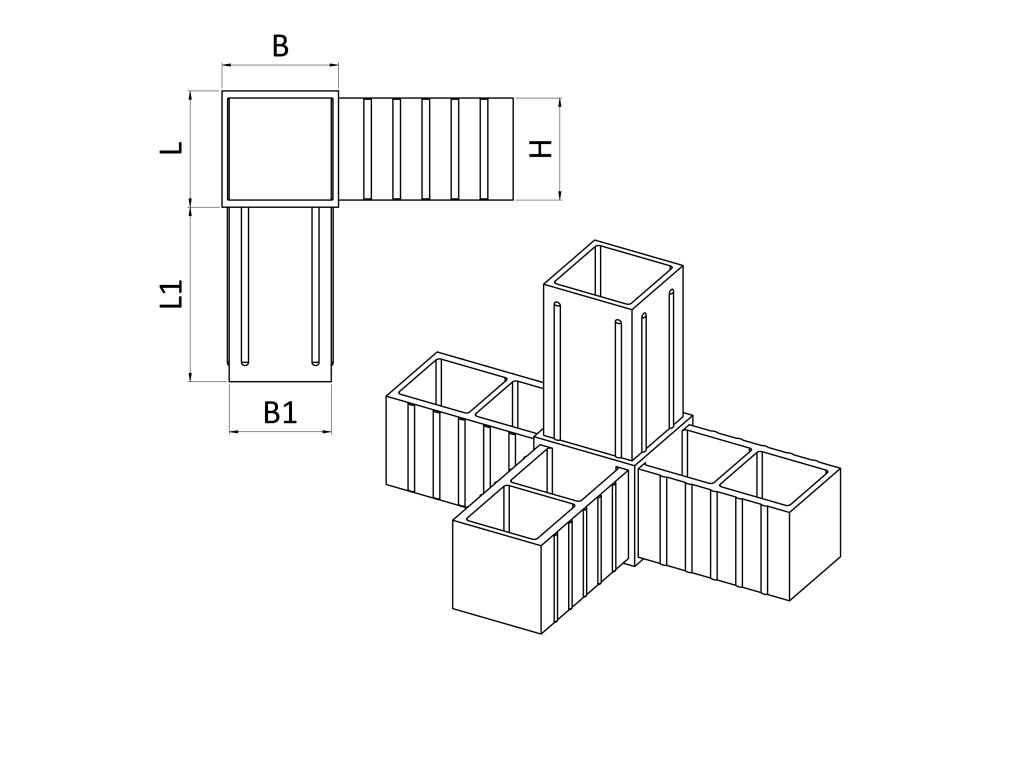 B
L
H
L1
B1