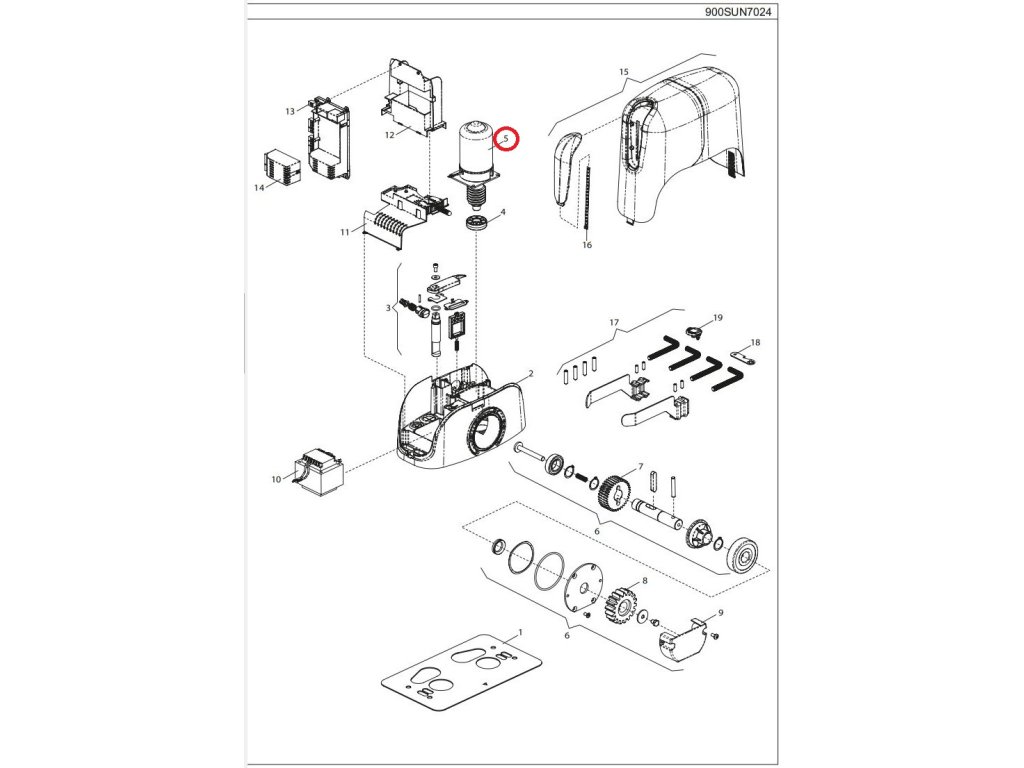 900SUN7024

15
13
12
5
14
4
11
16
3
17
19
18
2
10
7
6
8
9
6
1