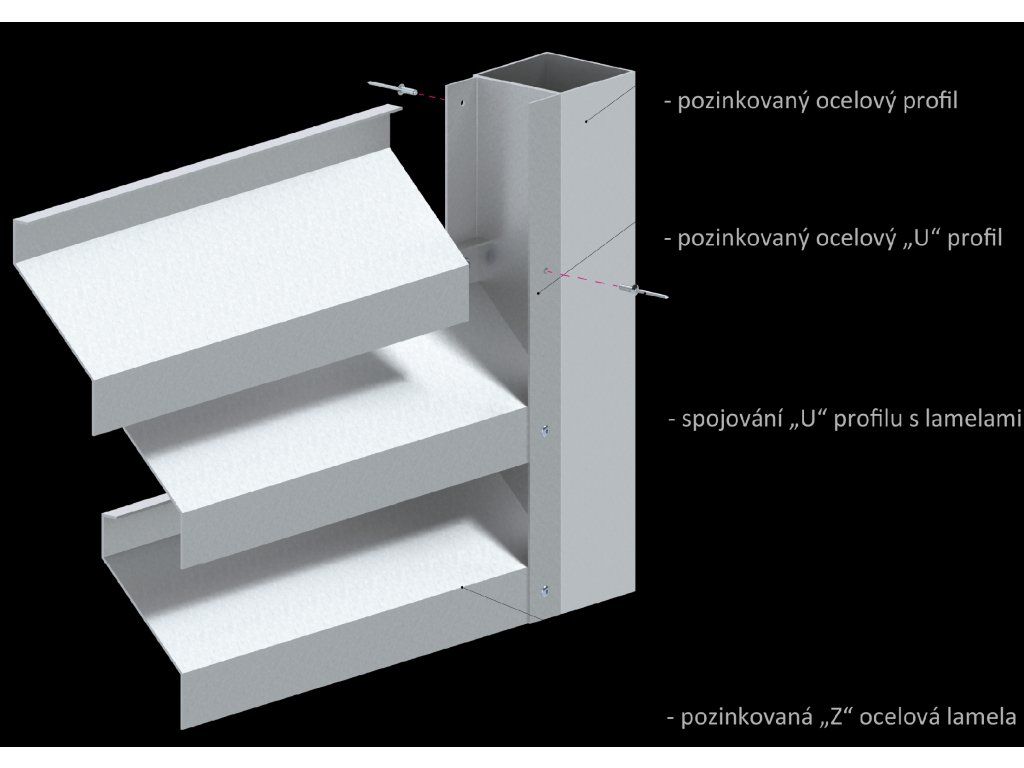 - pozinkovaný ocelový profil

- pozinkovaný ocelový „U“ profil

- spojování „U“ profilu s lamelami

- pozinkovaná „Z“ ocelová lamela