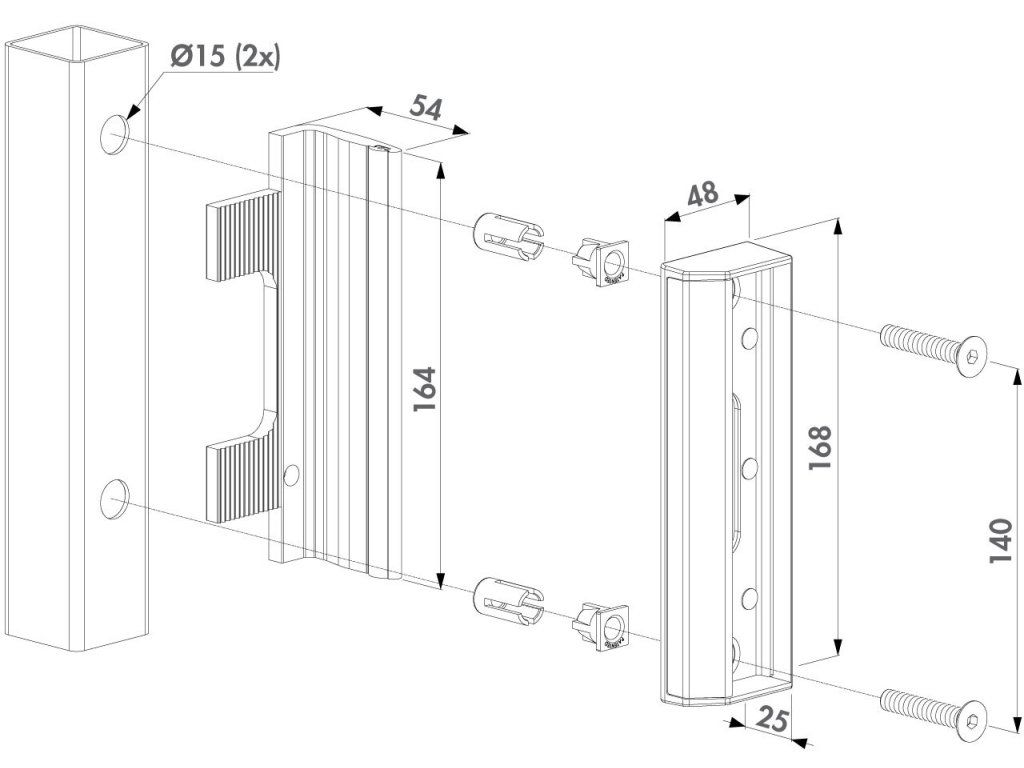 Ø15 (2x)

54

164

48

168

140

25