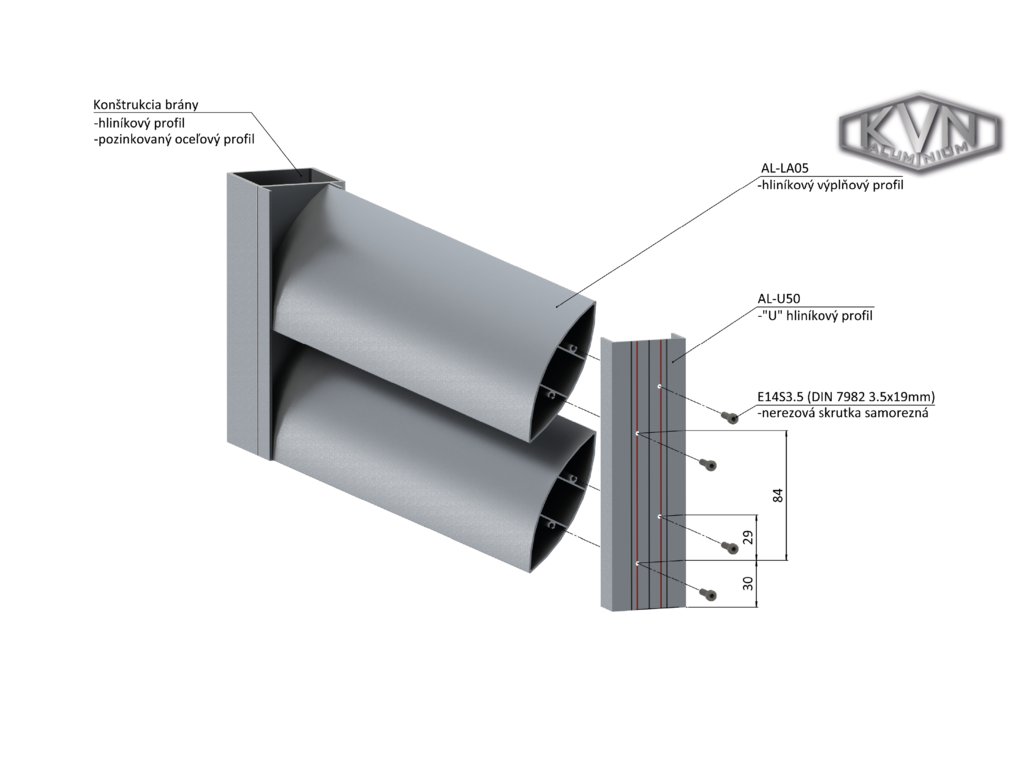 Konštrukcia brány
-hliníkový profil
-pozinkovaný oceľový profil

KVN ALUMINIUM

AL-LA05
-hliníkový výplňový profil

AL-U50
-"U" hliníkový profil

E14S3.5 (DIN 7982 3.5x19mm)
-nerezová skrutka samorezná

84

29

30