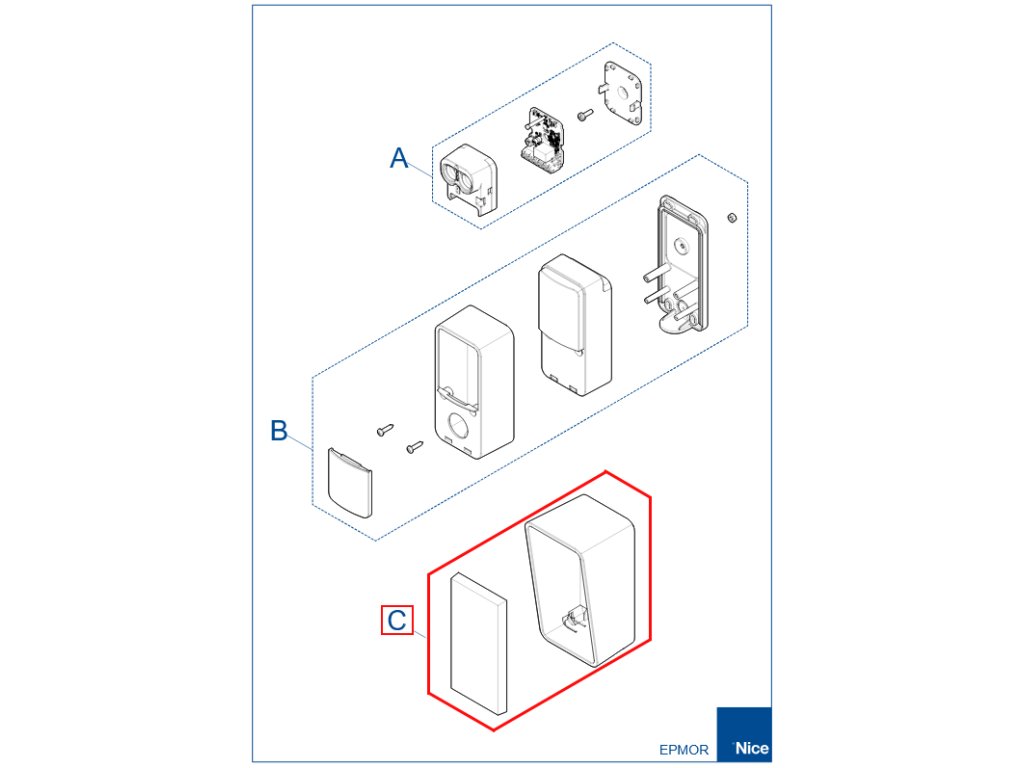 A

B

C

EPMOR

Nice