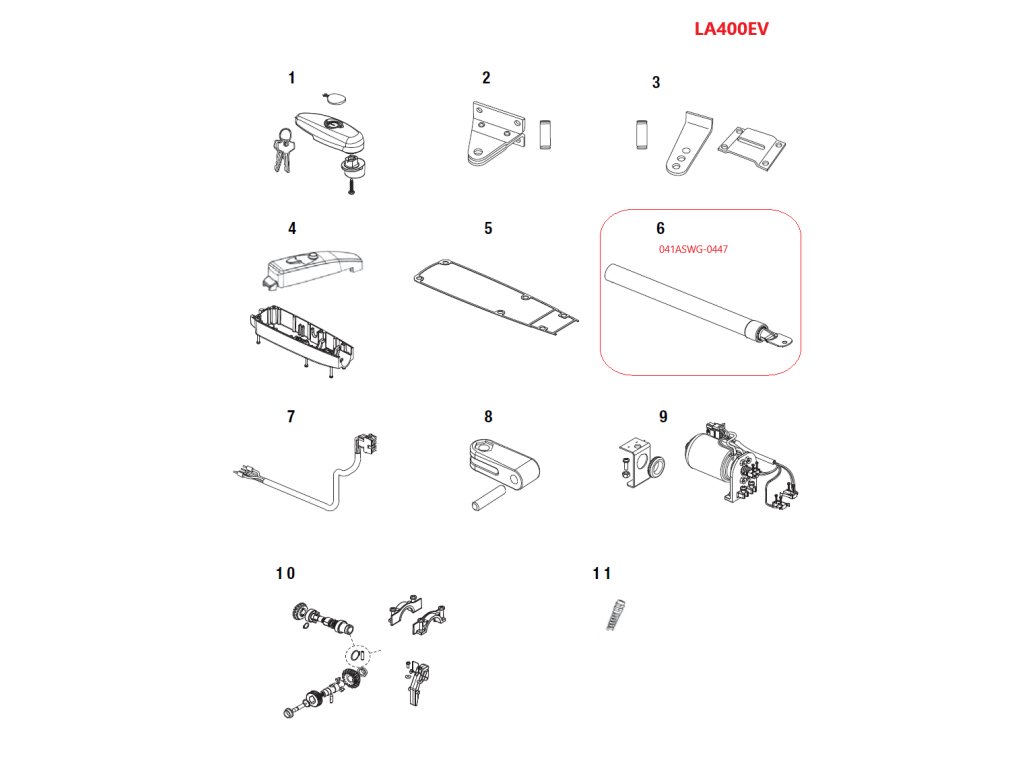 LA400EV

1

2

3

4

5

6

041ASWG-0447

7

8

9

10

11