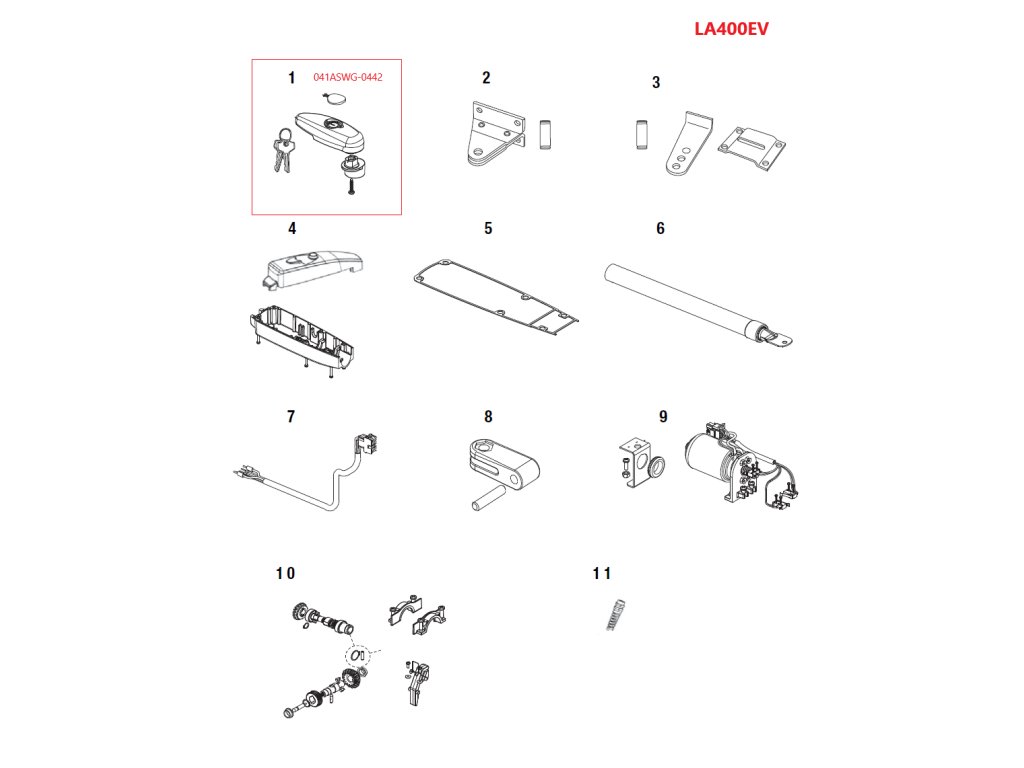 LA400EV

1 041ASWG-0442

2

3

4

5

6

7

8

9

10

11