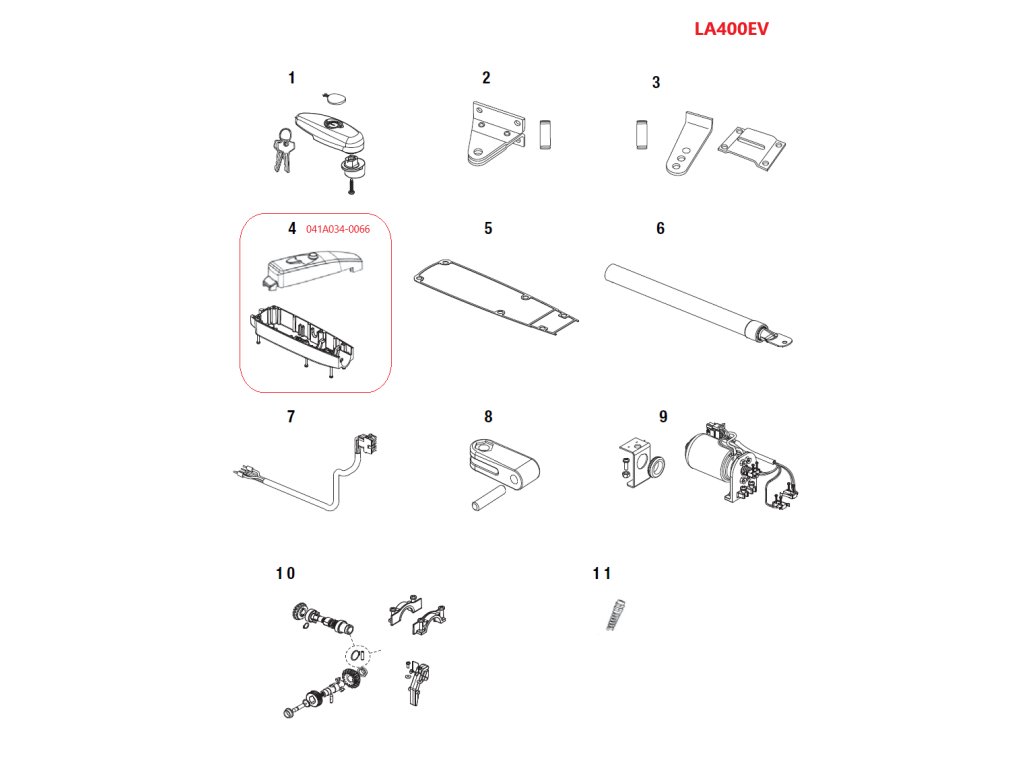 LA400EV

1

2

3

4 041A034-0066

5

6

7

8

9

10

11