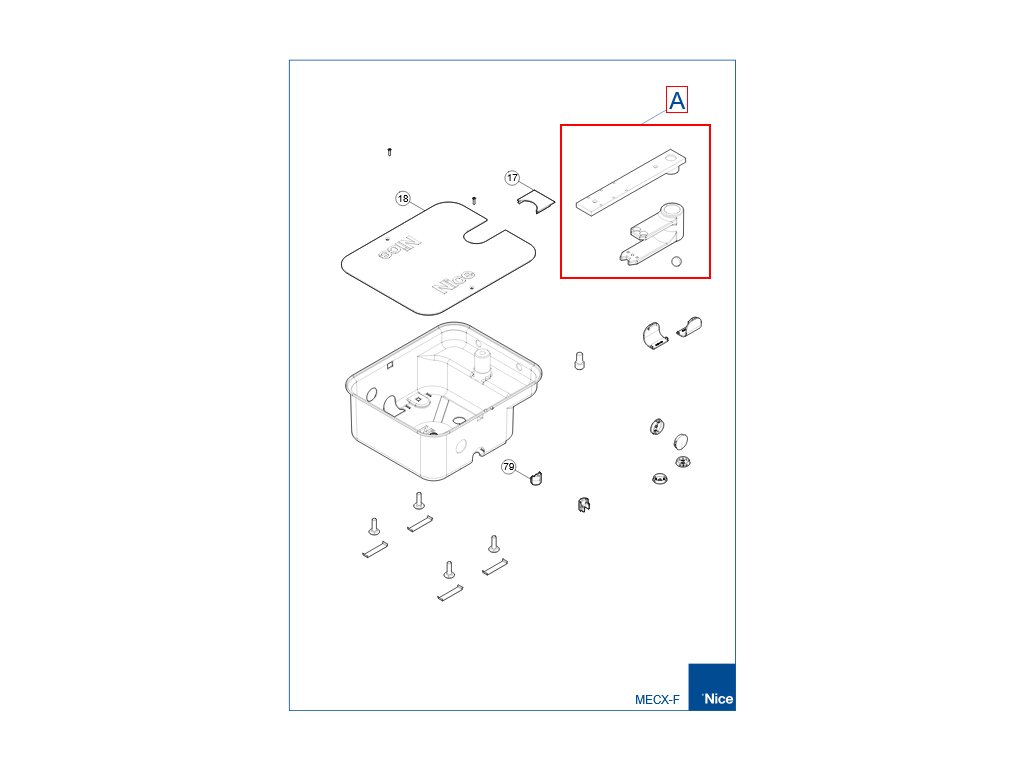 A

17

18

Nice

Nice

79

MECX-F

Nice