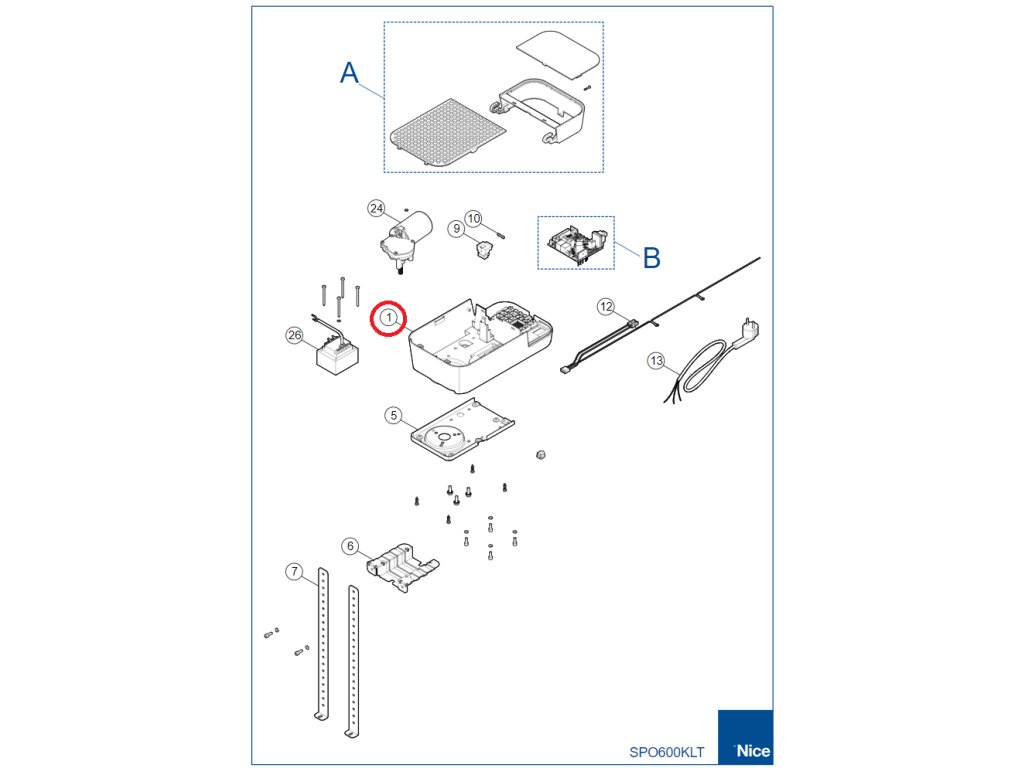 A

24

10

9

B

1

12

26

13

5

6

7

SPO600KLT

Nice