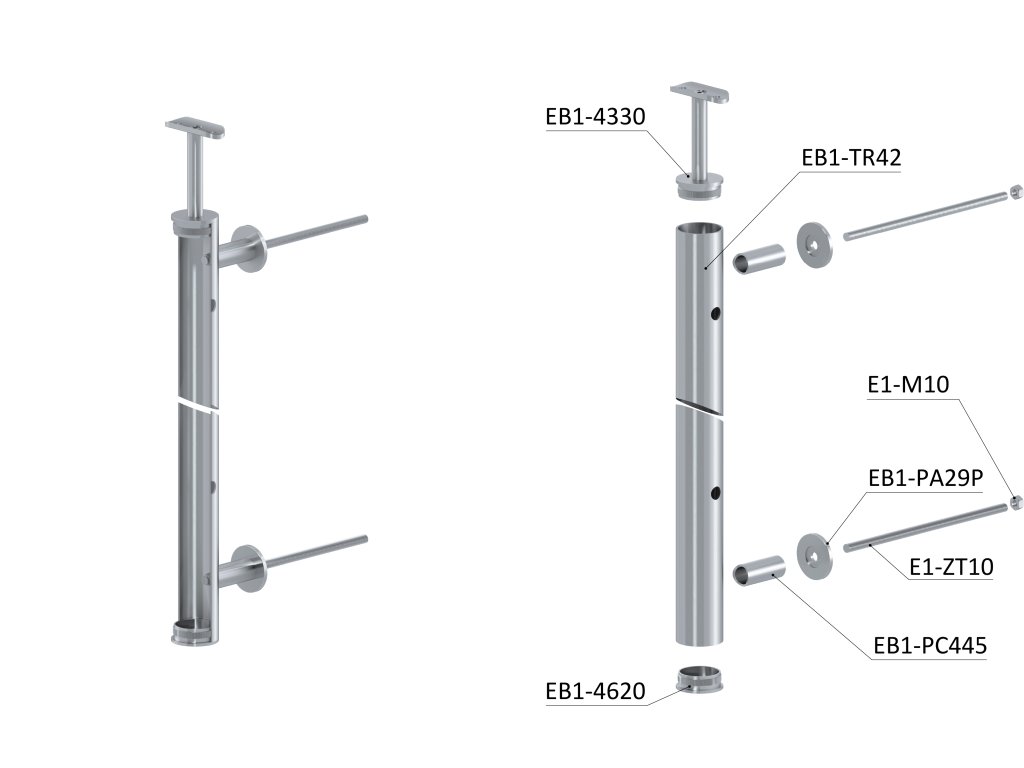 EB1-4330
EB1-TR42
E1-M10
EB1-PA29P
E1-ZT10
EB1-PC445
EB1-4620