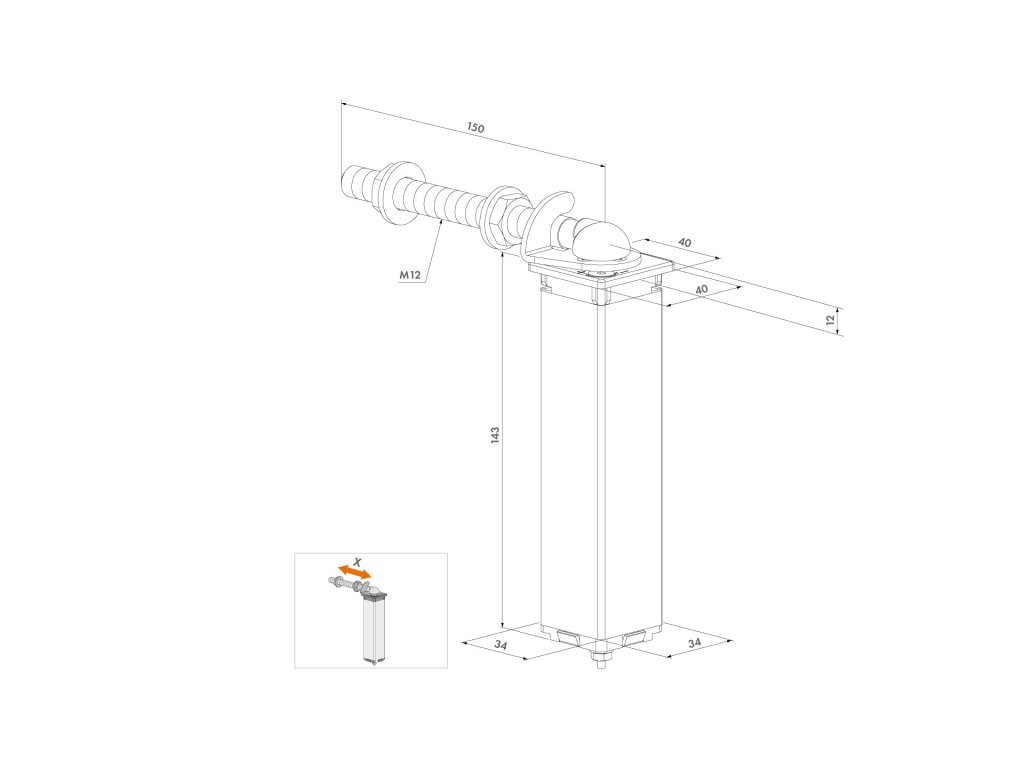 150
M12
40
40
12
143
34
34
X