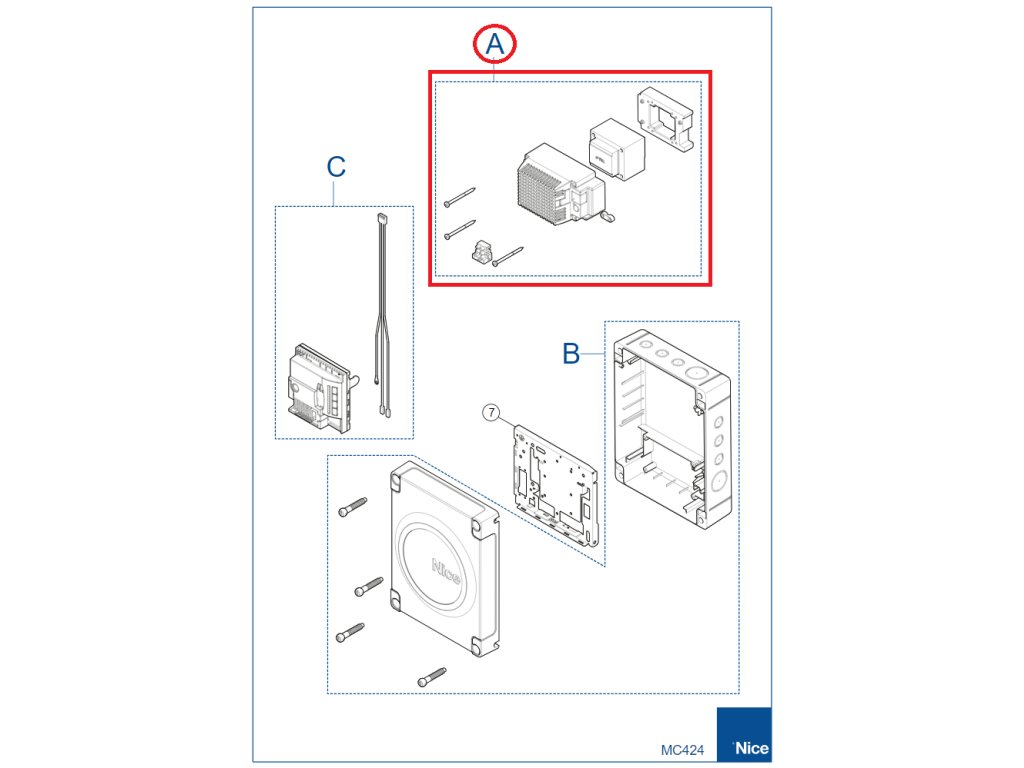 A

C

B

7

Nice

MC424

Nice