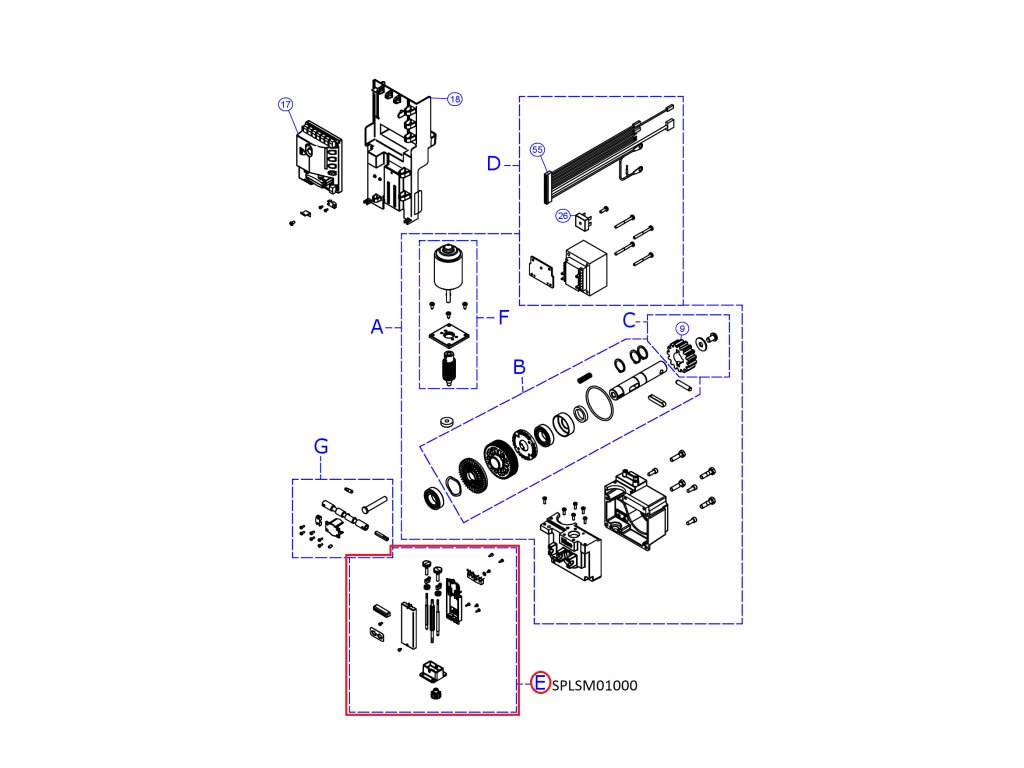 17
18
D
55
26
A
F
C
9
B
G
E SPLSM01000