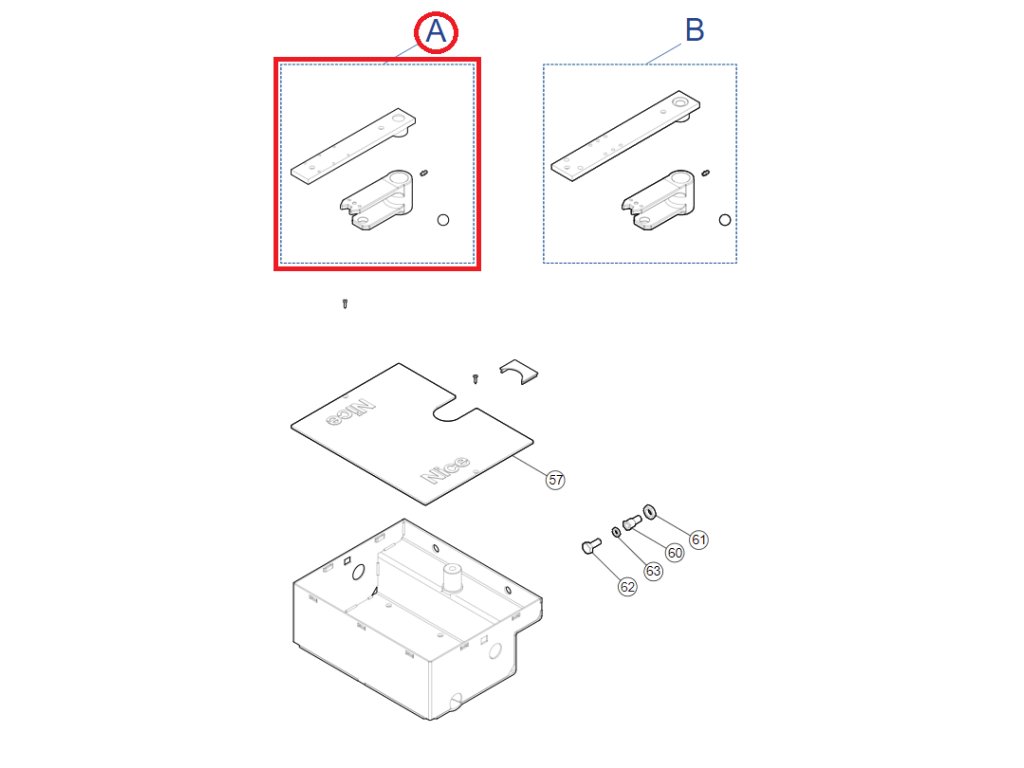 A

B

Nice

Nice

57

61

60

63

62