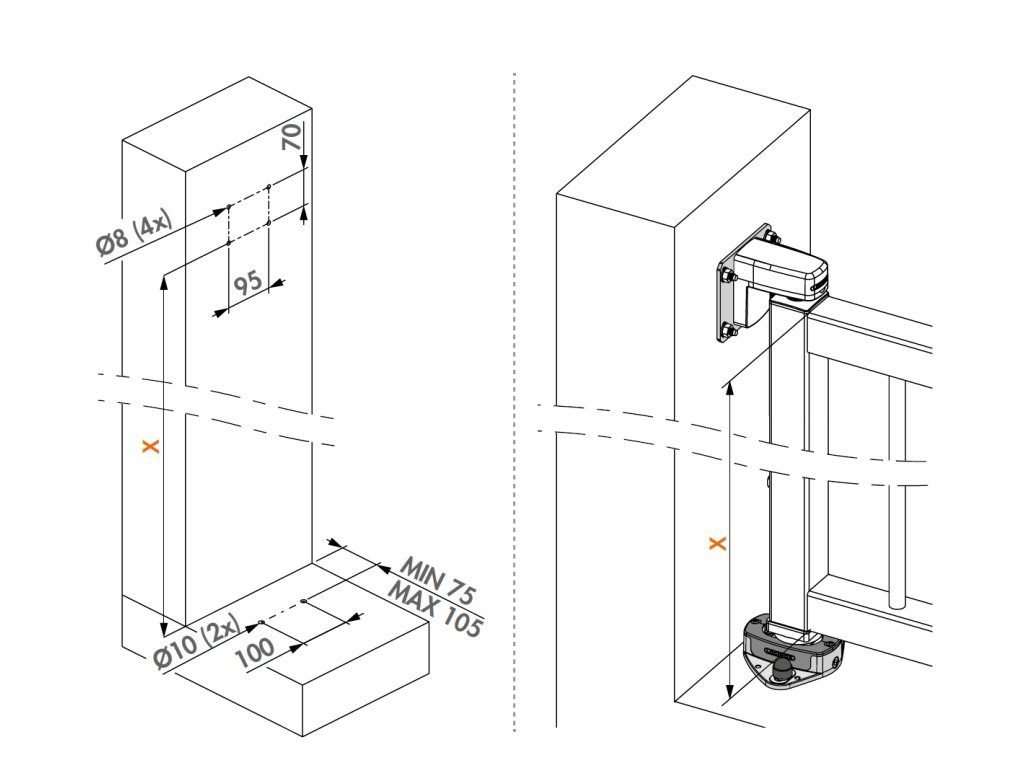 70
Ø8 (4x)
95
X
MIN 75
MAX 105
Ø10 (2x)
100
X