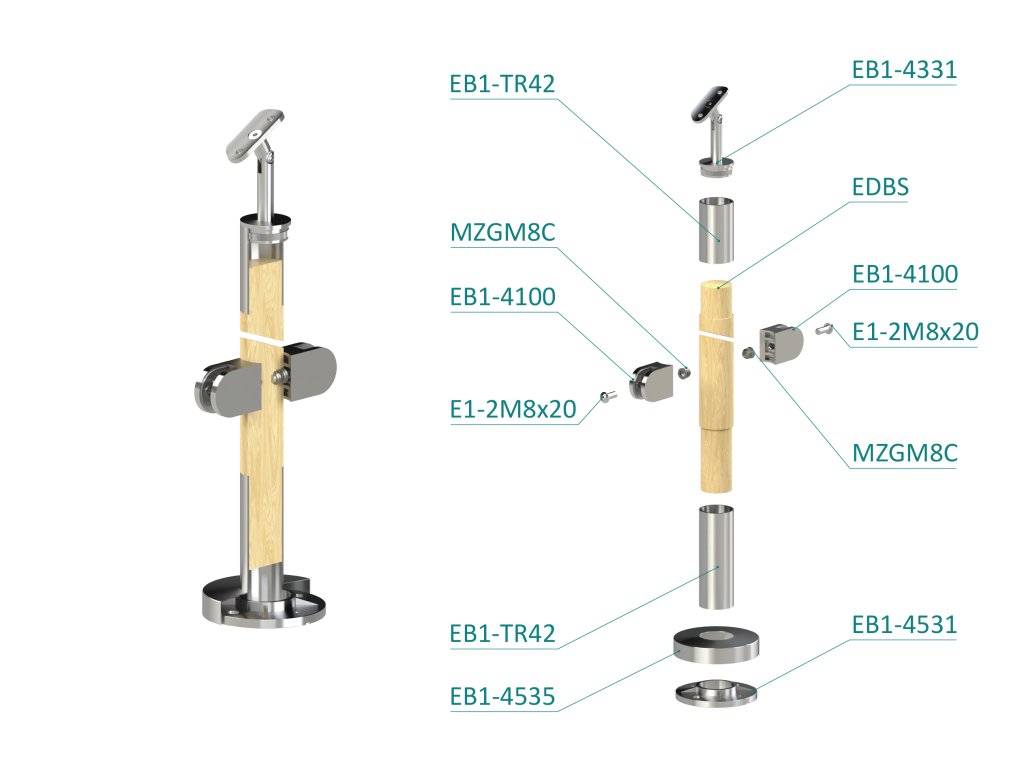 EB1-TR42
EB1-4331
EDBS
MZGM8C
EB1-4100
EB1-4100
E1-2M8x20
E1-2M8x20
MZGM8C
EB1-TR42
EB1-4531
EB1-4535