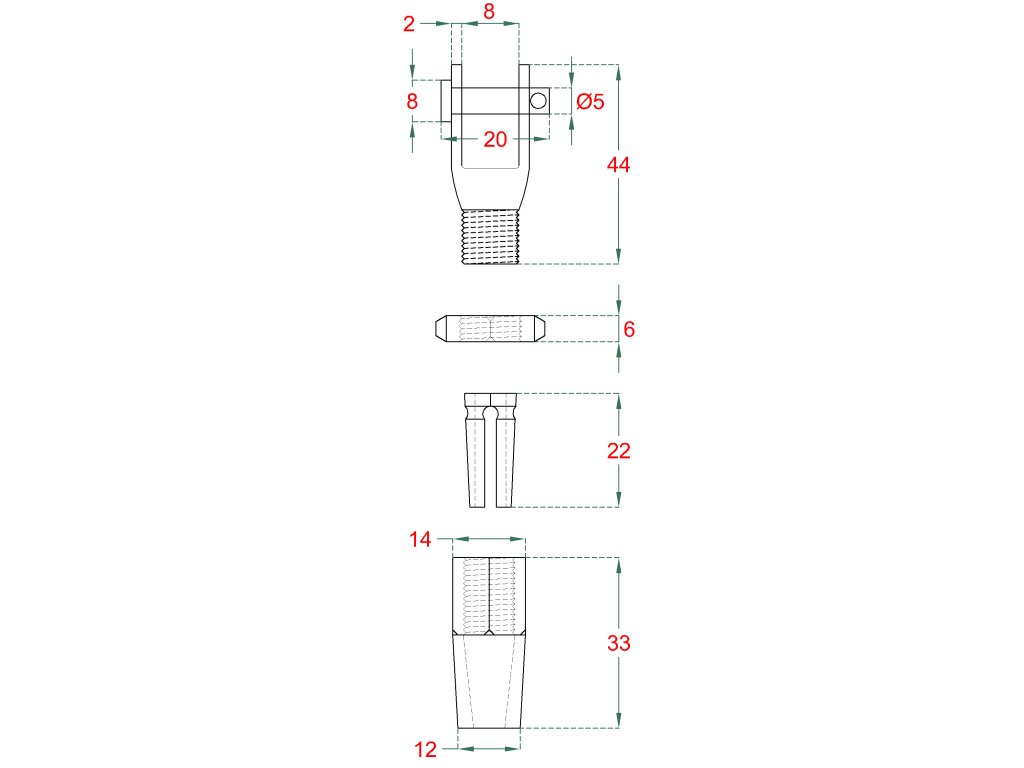 2
8
8
Ø5
20
44
6
22
14
33
12