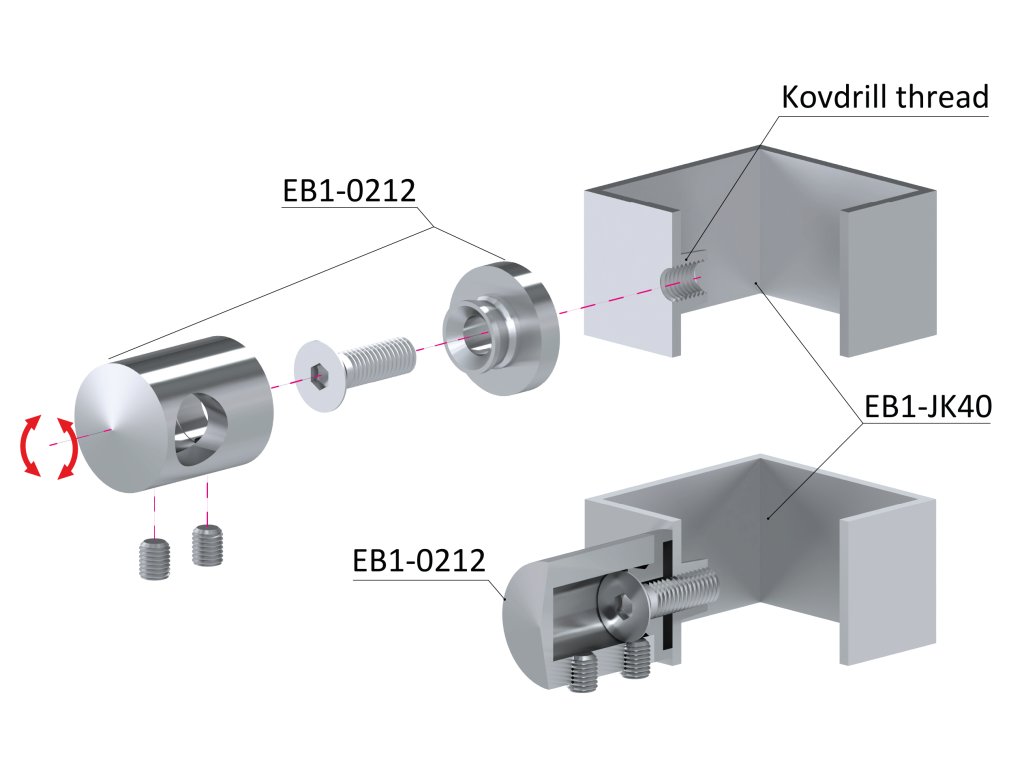 Kovdrill thread

EB1-0212

EB1-JK40

EB1-0212