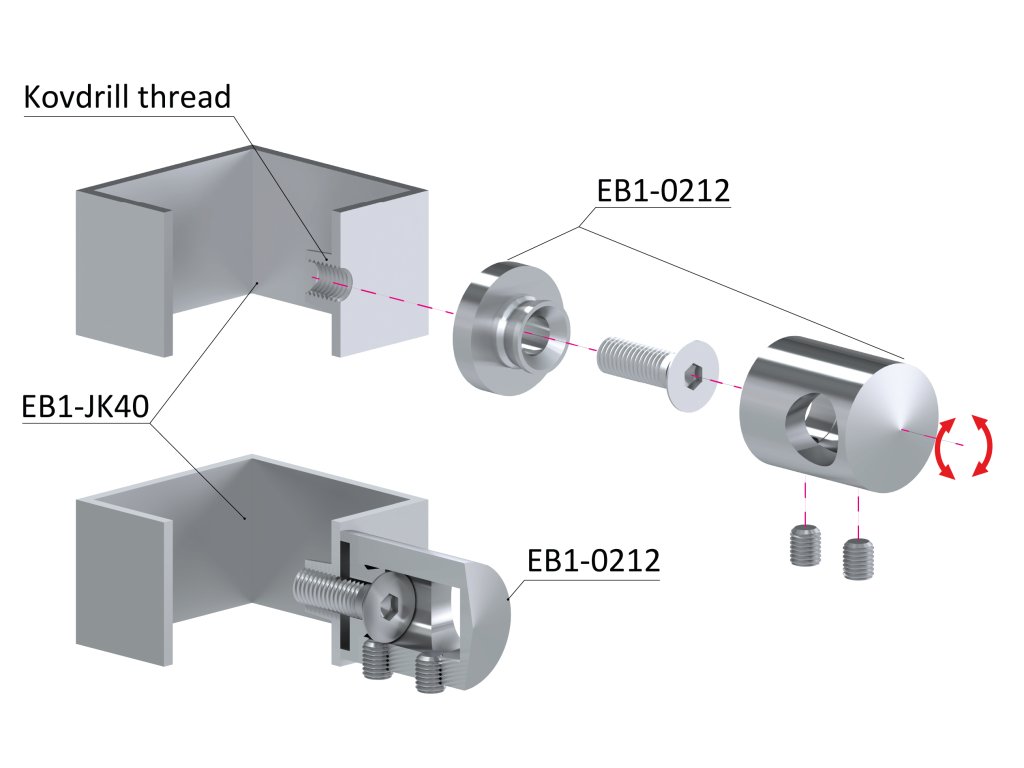 Kovdrill thread

EB1-0212

EB1-JK40

EB1-0212