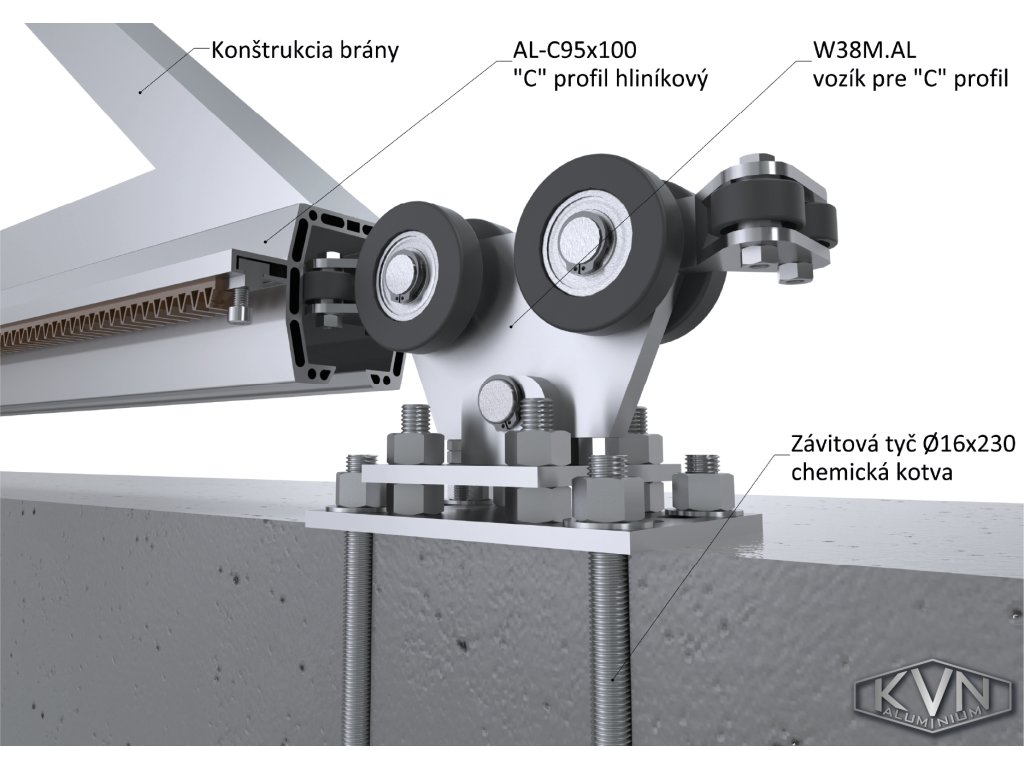 Konštrukcia brány

AL-C95x100
"C" profil hliníkový

W38M.AL
vozík pre "C" profil

Závitová tyč Ø16x230
chemická kotva

KVN
ALUMINIUM