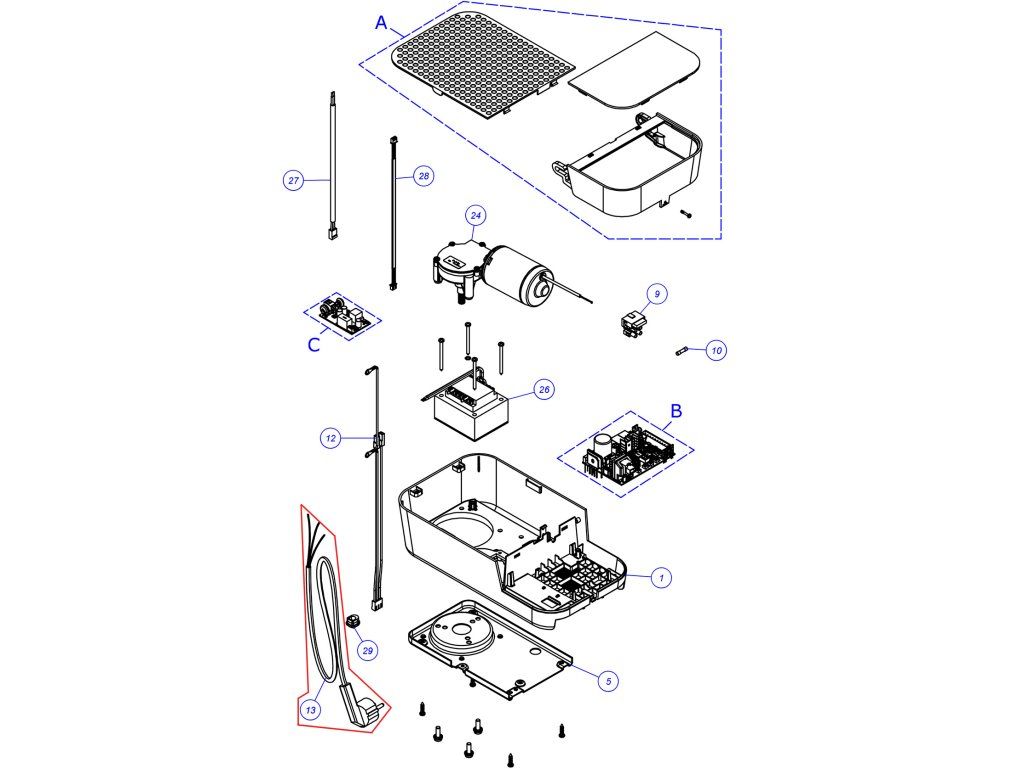 A
27
28
24
9
10
C
26
B
12
1
29
5
13