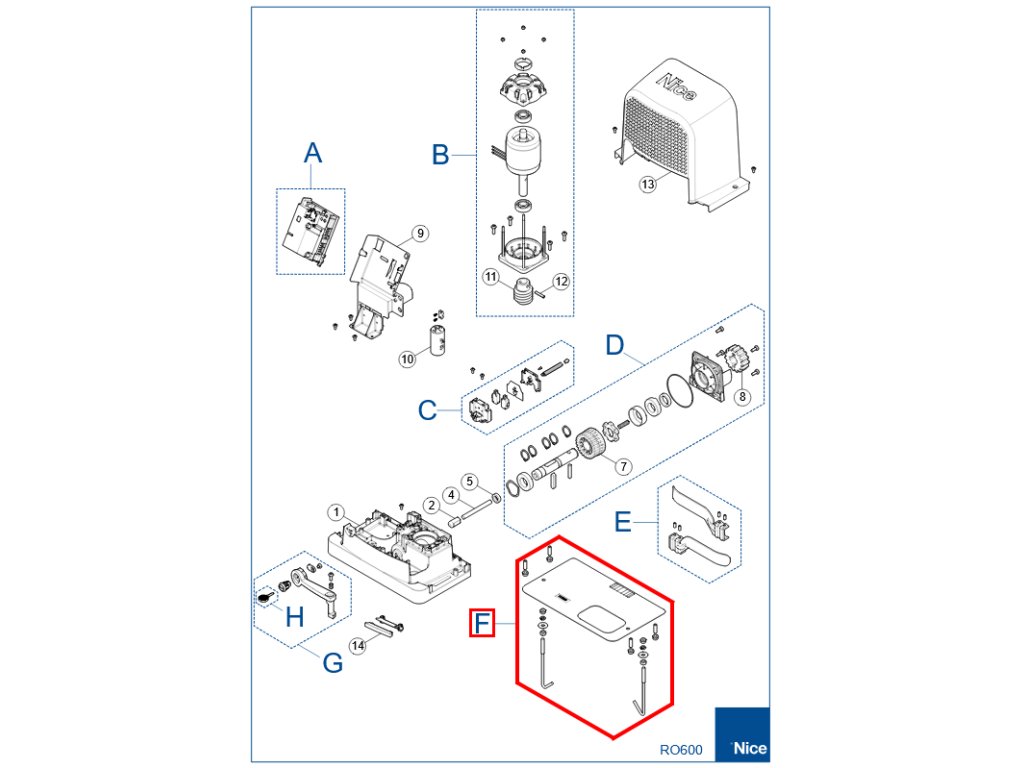 B
Nice
A
13
9
11
12
10
D
C
8
7
5
4
2
1
E
F
H
G
14
RO600
Nice