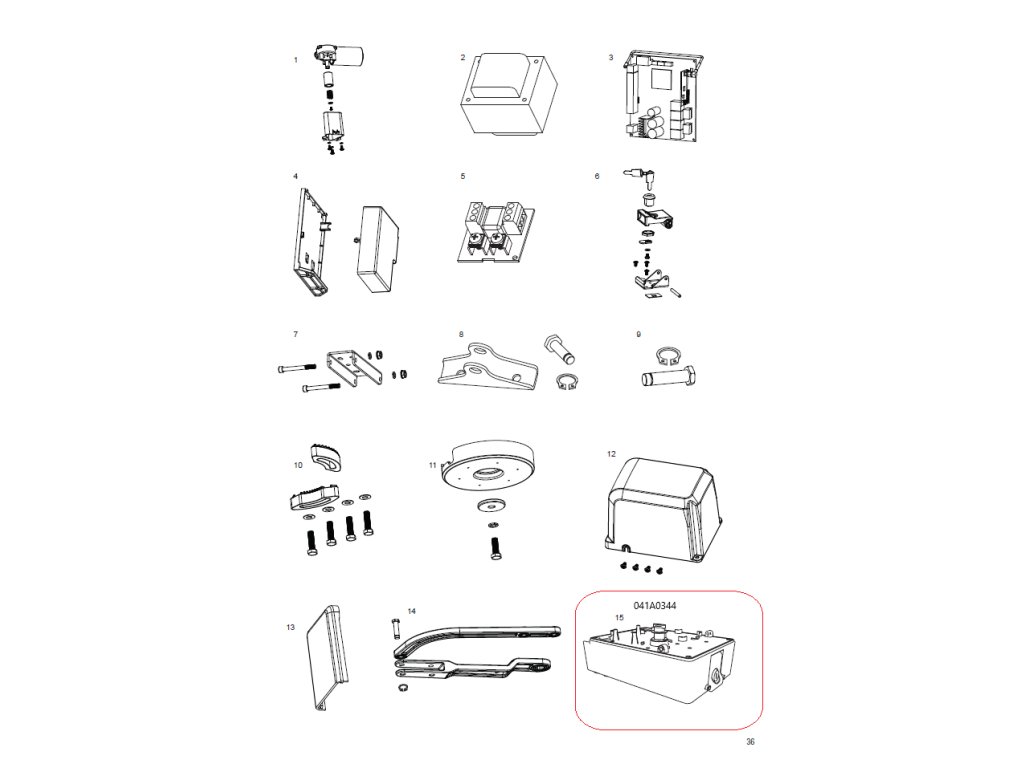 1

2

3

4

5

6

7

8

9

10

11

12

13

14

041A0344
15

36