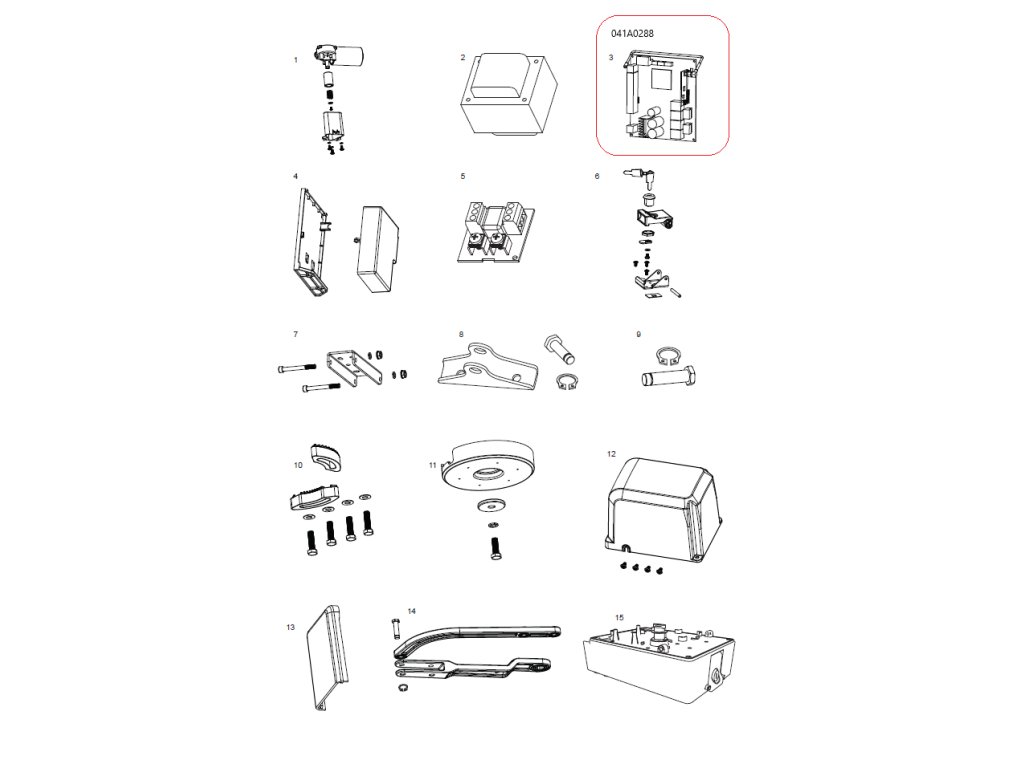 1

2

041A0288

3

4

5

6

7

8

9

10

11

12

13

14

15