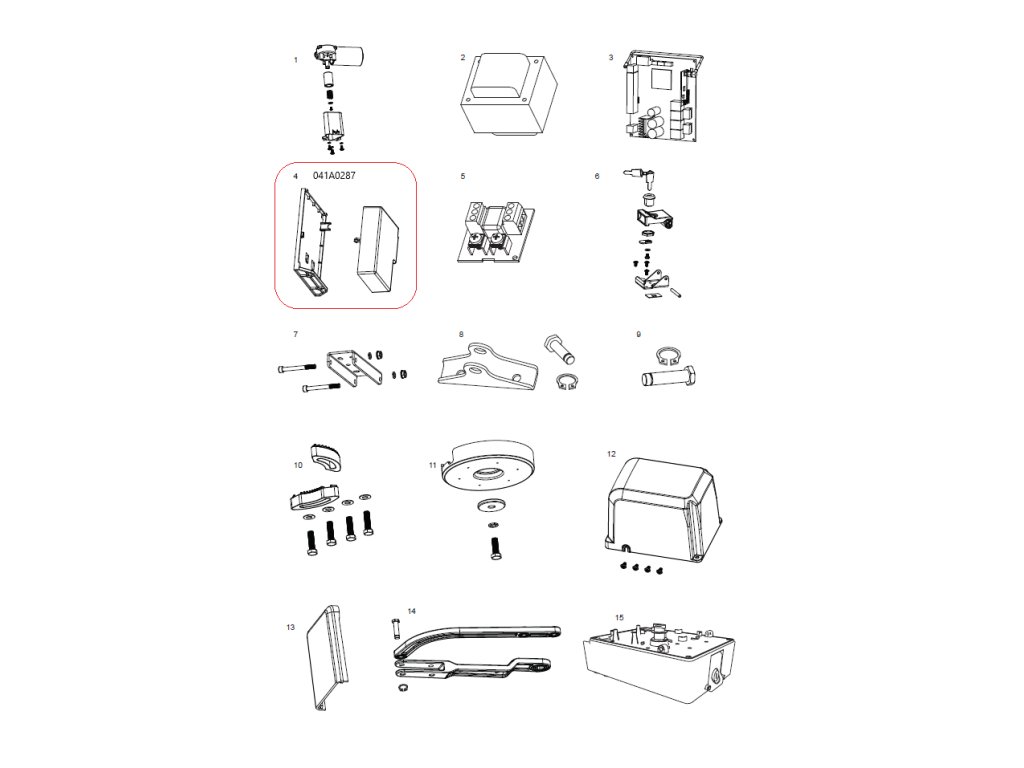 1

2

3

4 041A0287

5

6

7

8

9

10

11

12

13

14

15