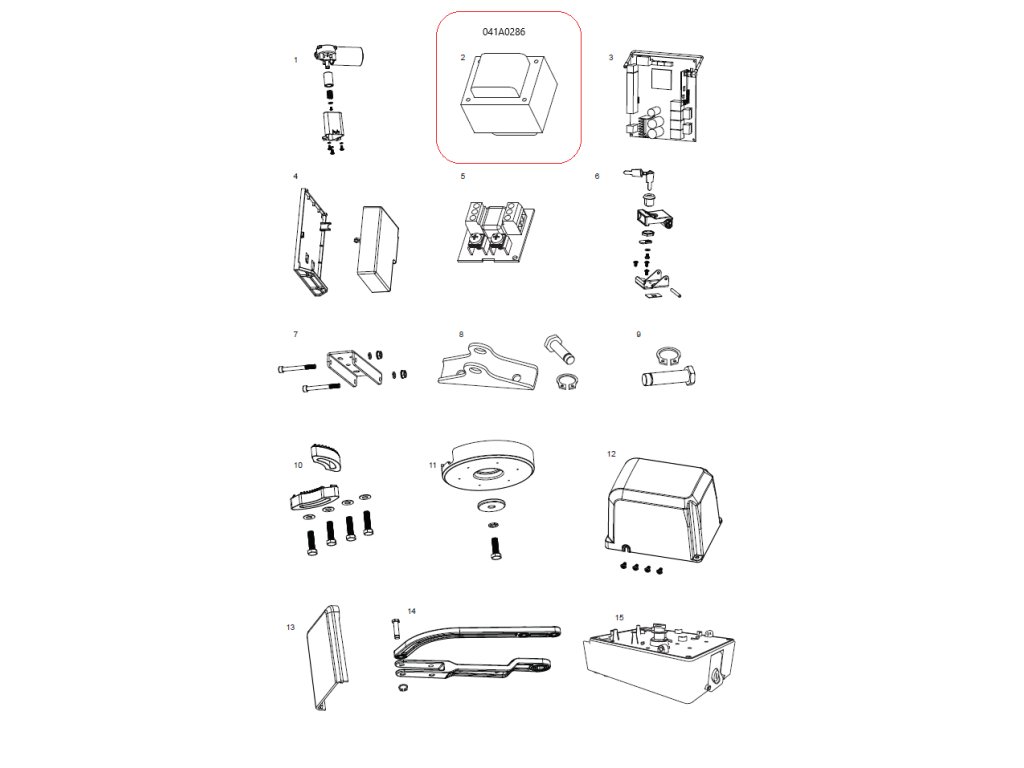 1

041A0286

2

3

4

5

6

7

8

9

10

11

12

13

14

15