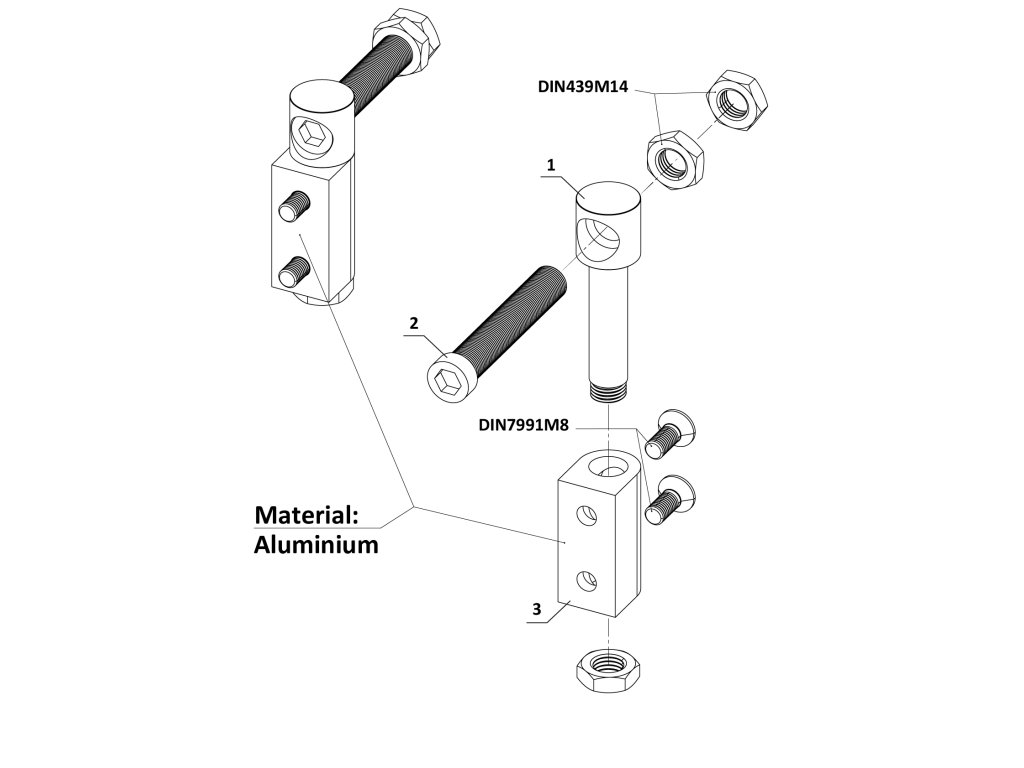 DIN439M14

1

2

DIN7991M8

Material:
Aluminium

3