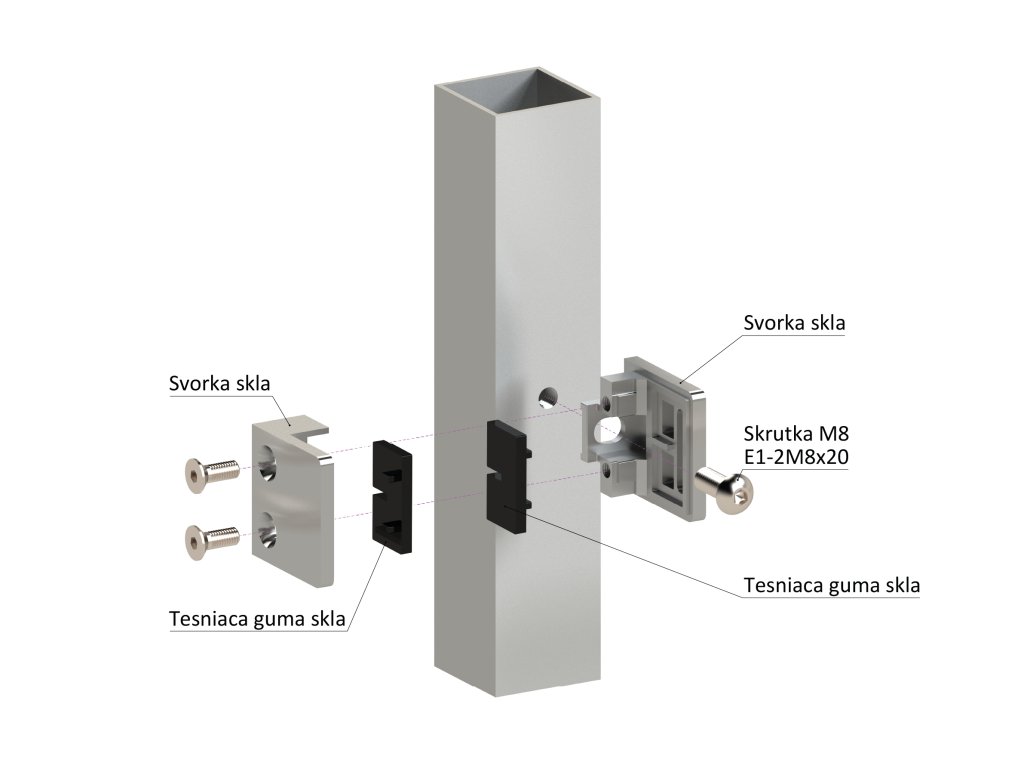 Svorka skla

Svorka skla

Skrutka M8
E1-2M8x20

Tesniaca guma skla

Tesniaca guma skla