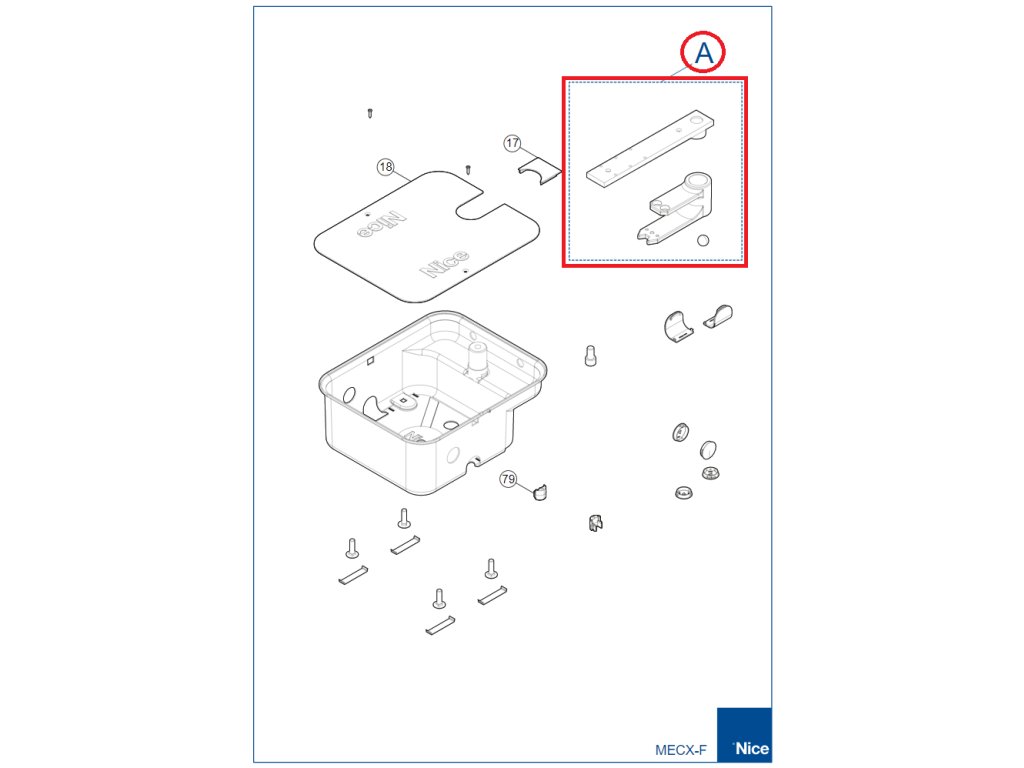 A

17

18

Nice

Nice

79

MECX-F

Nice