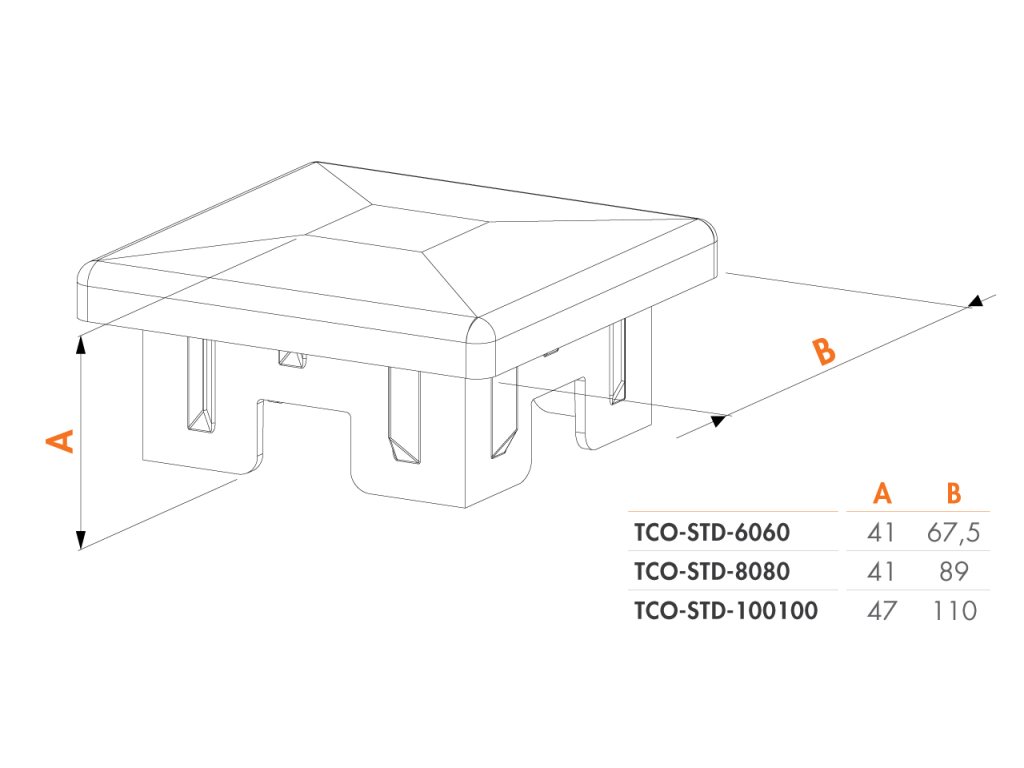 A

B

| | A | B |
|---|---|---|
| TCO-STD-6060 | 41 | 67,5 |
| TCO-STD-8080 | 41 | 89 |
| TCO-STD-100100 | 47 | 110 |