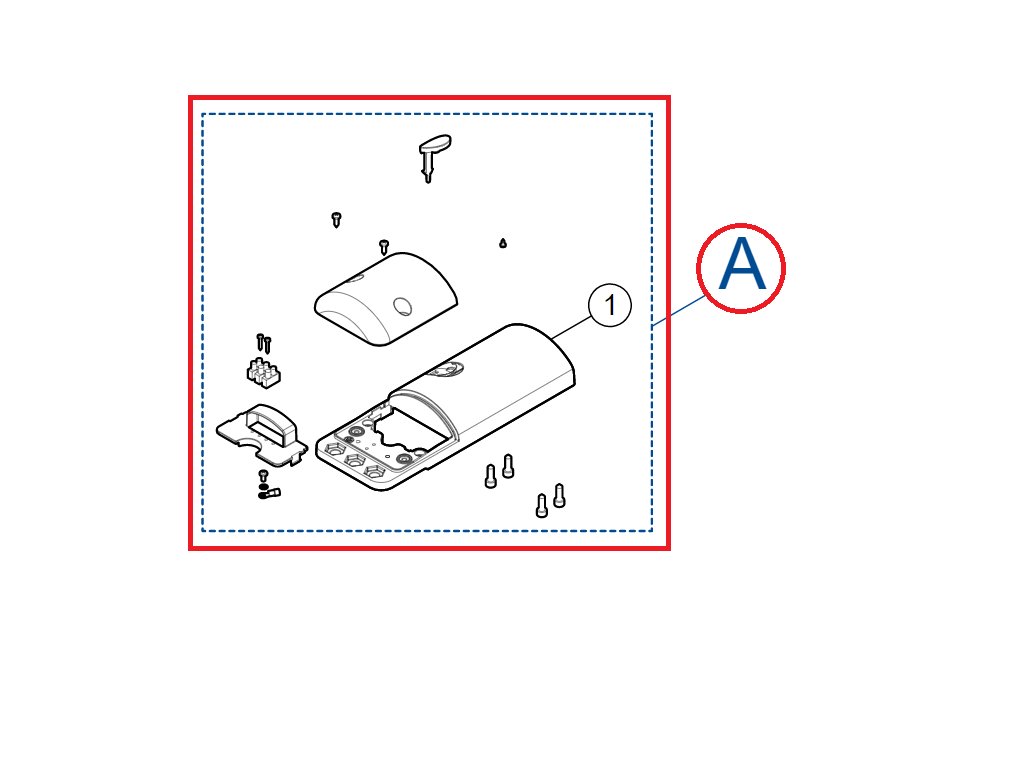 1

A