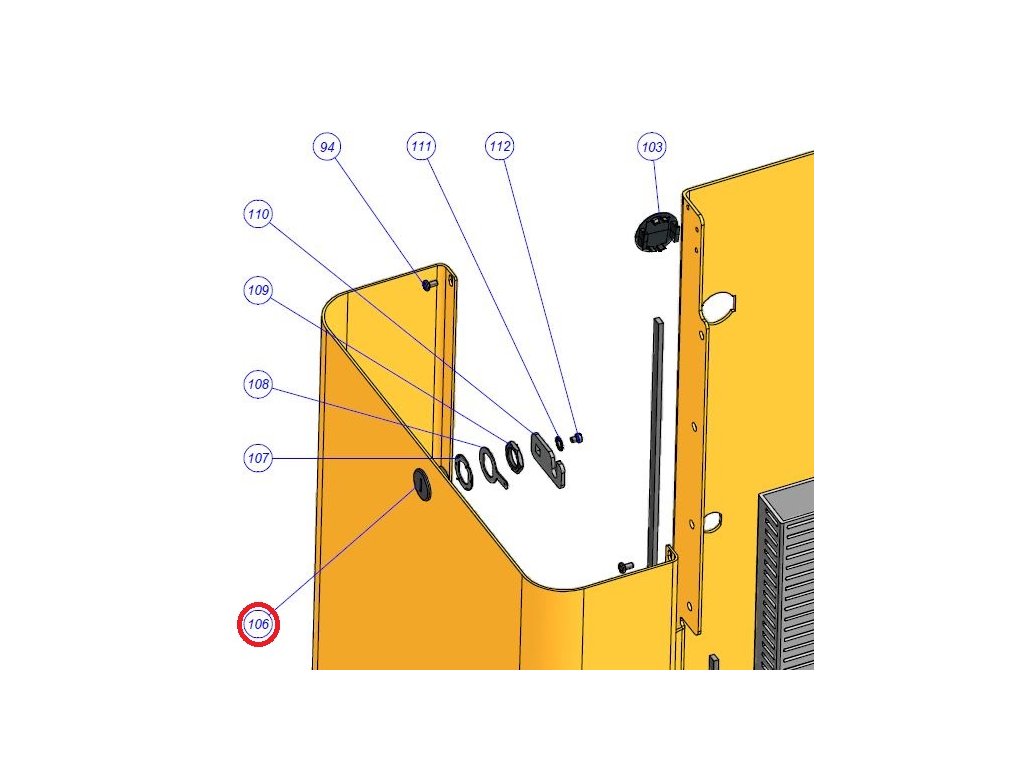 94
111
112
103
110
109
108
107
106