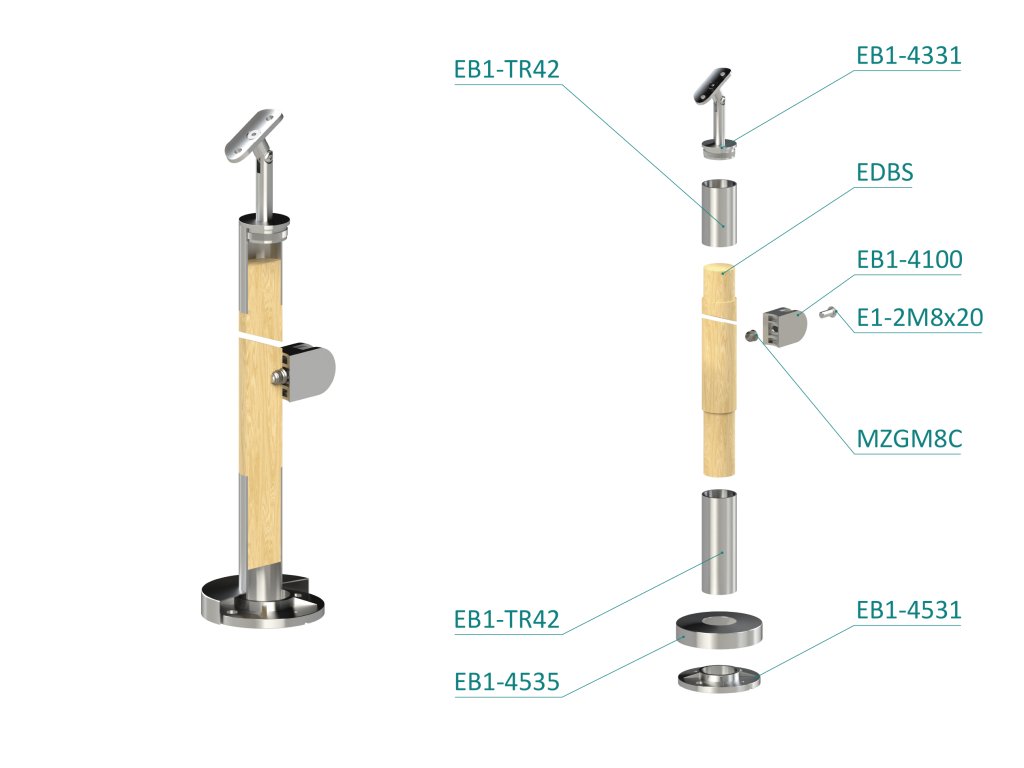 EB1-TR42

EB1-4331

EDBS

EB1-4100

E1-2M8x20

MZGM8C

EB1-TR42

EB1-4531

EB1-4535