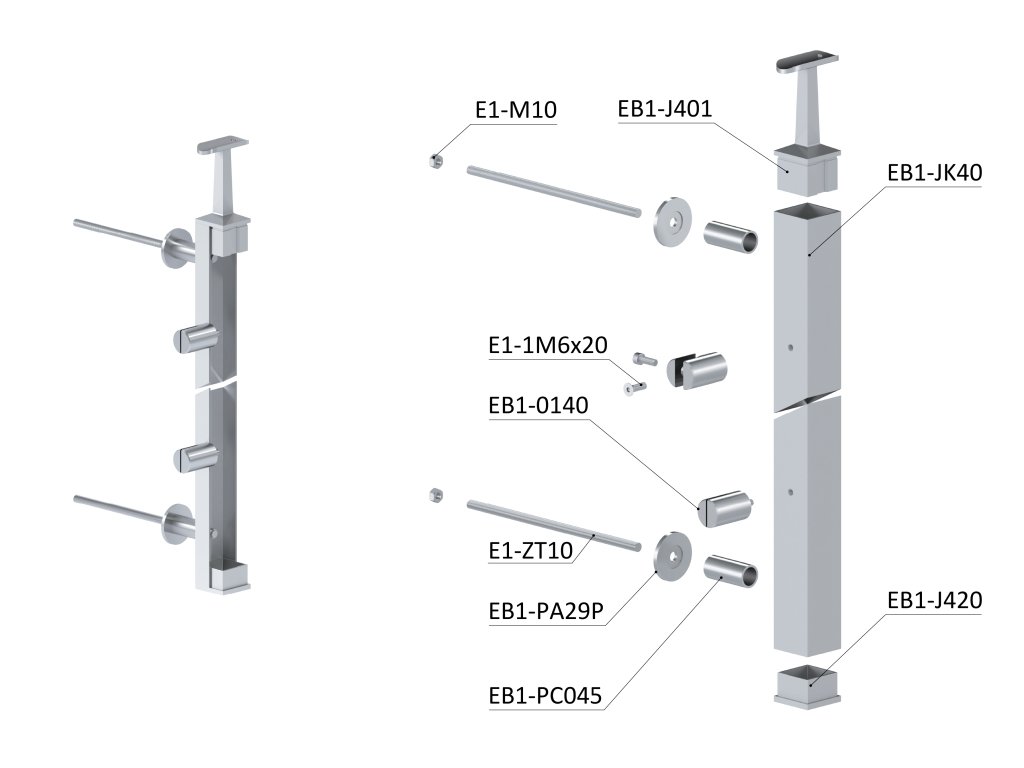 E1-M10
EB1-J401
EB1-JK40
E1-1M6x20
EB1-0140
E1-ZT10
EB1-PA29P
EB1-PC045
EB1-J420