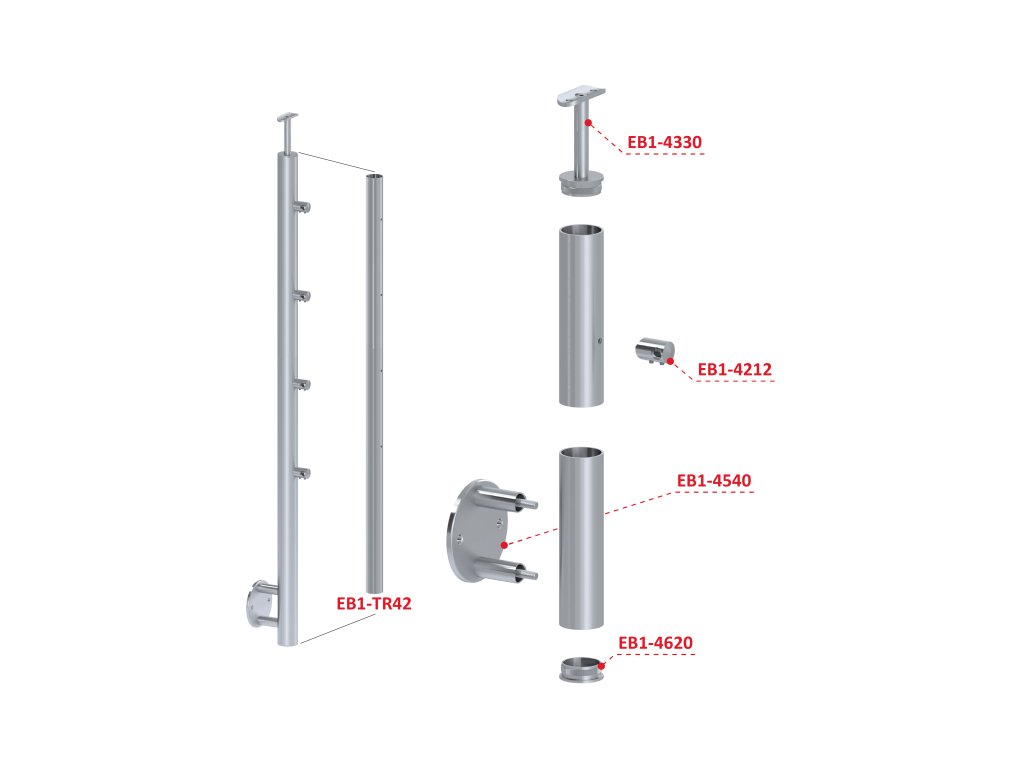 EB1-4330

EB1-4212

EB1-4540

EB1-TR42

EB1-4620