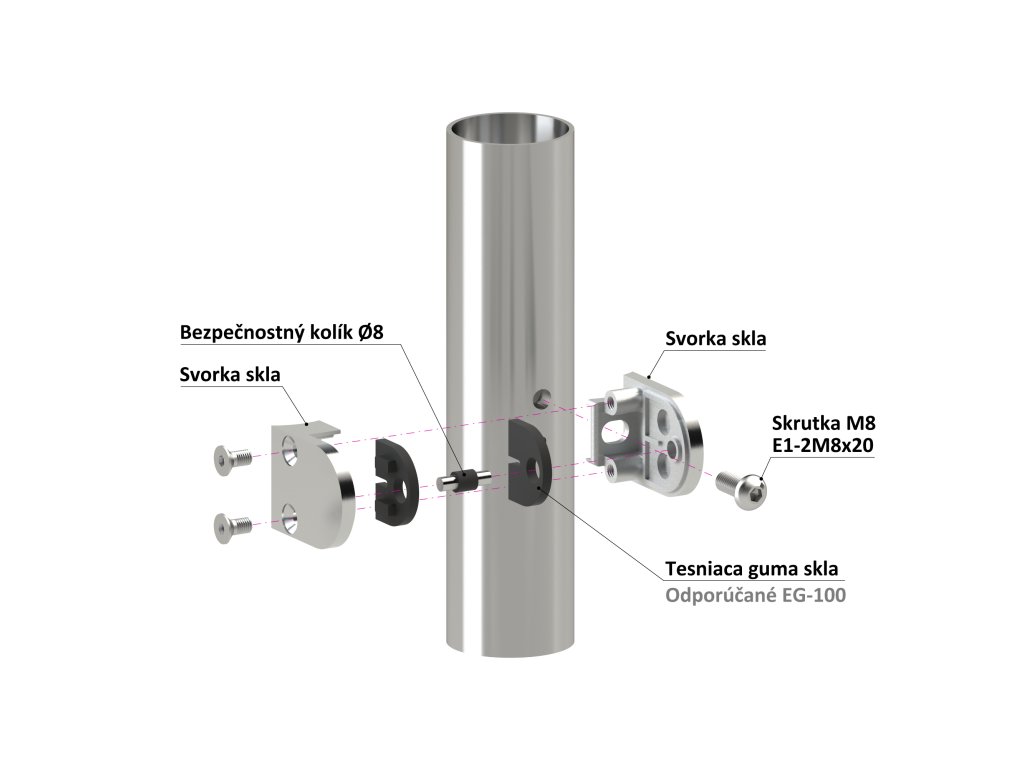 Bezpečnostný kolík Ø8

Svorka skla

Svorka skla

Skrutka M8
E1-2M8x20

Tesniaca guma skla
Odporúčané EG-100