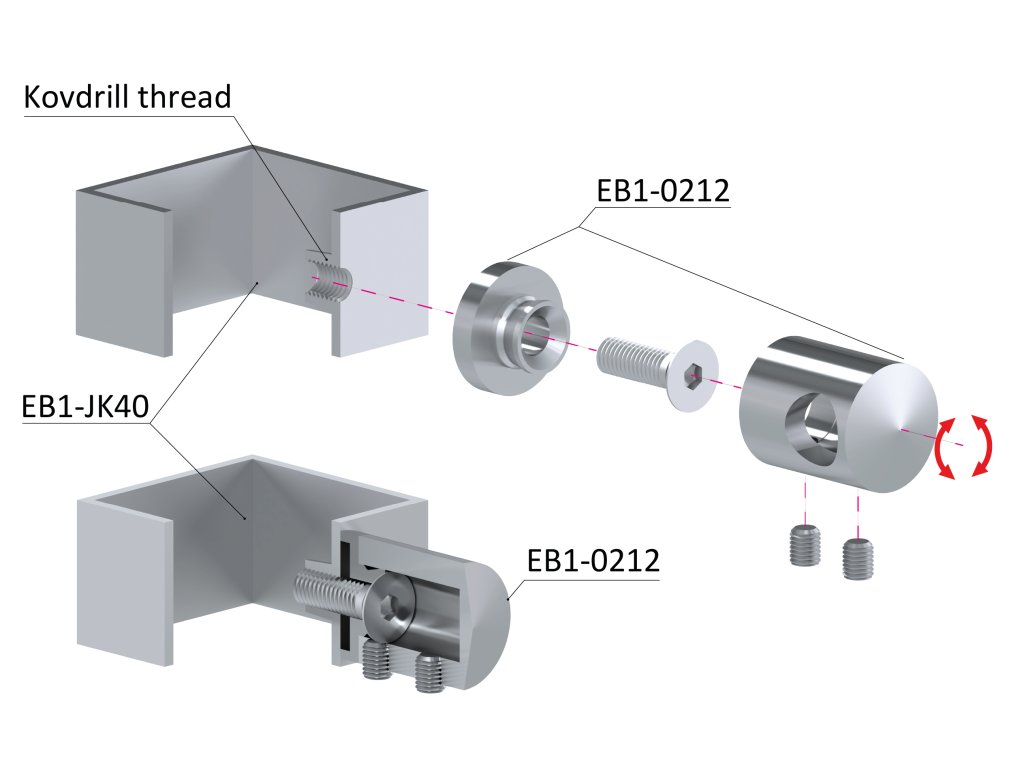 Kovdrill thread

EB1-0212

EB1-JK40

EB1-0212