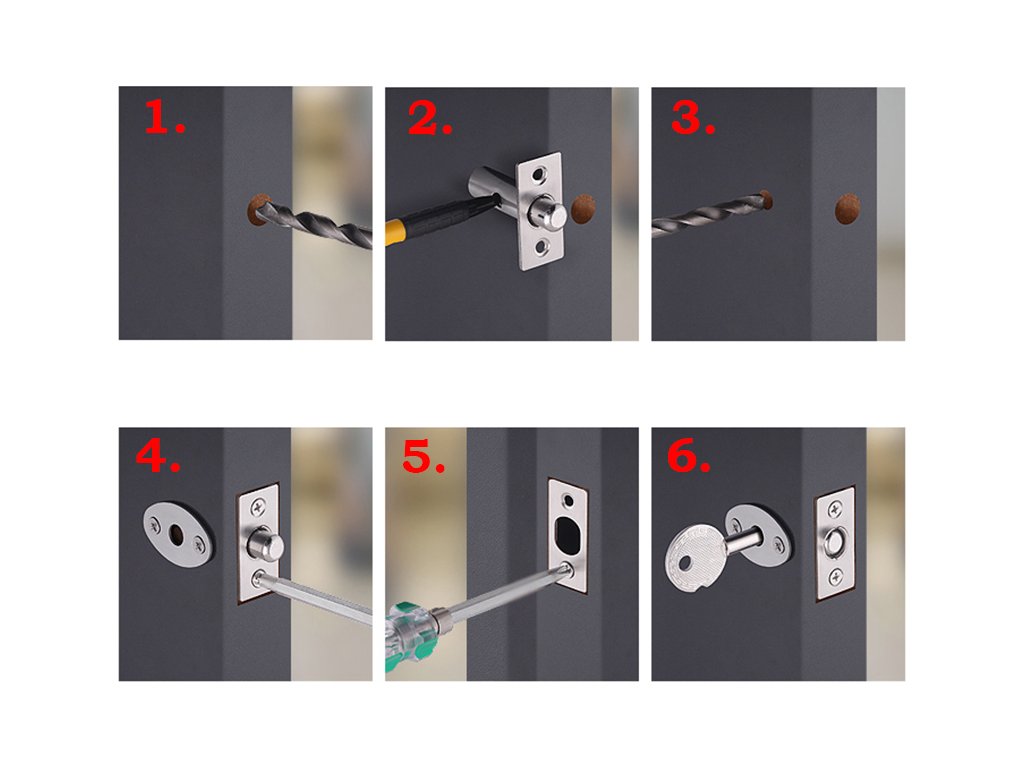 1.

2.

3.

4.

5.

6.