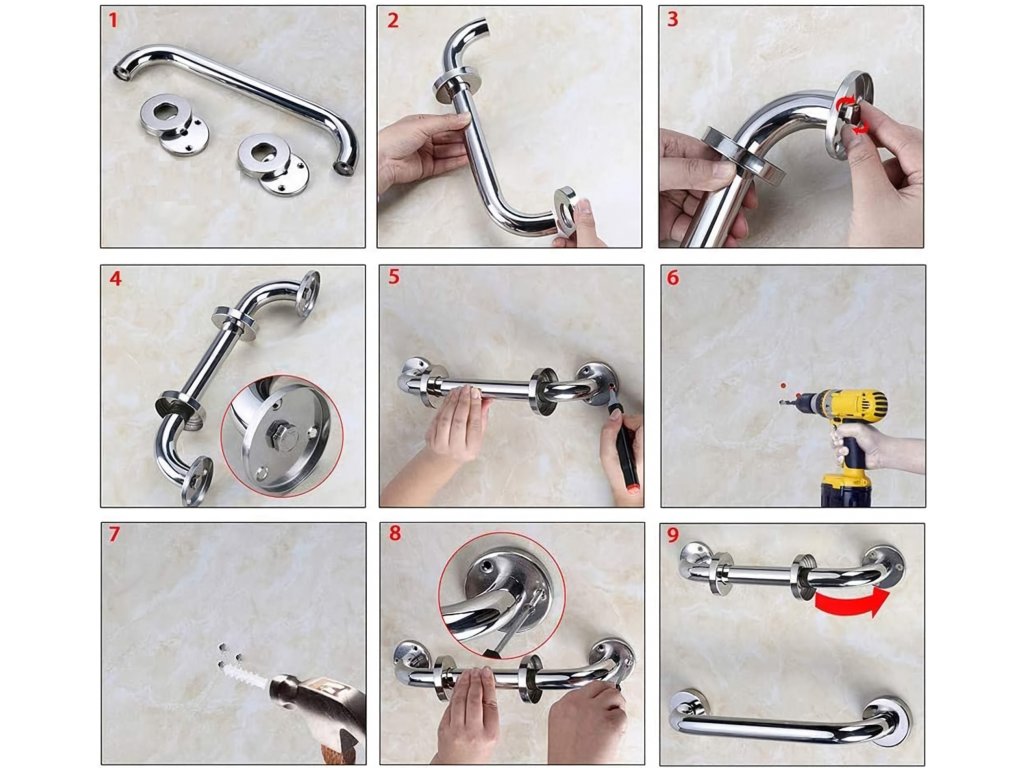 1

2

3

4

5

6

7

8

9