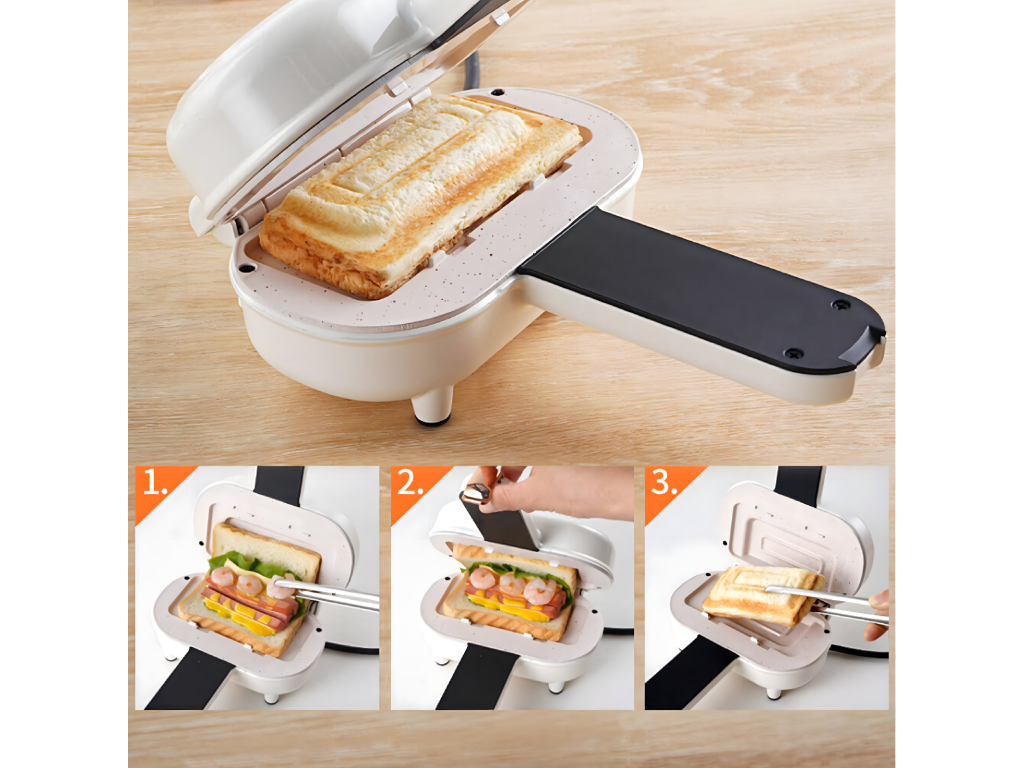 1.

2.

3.