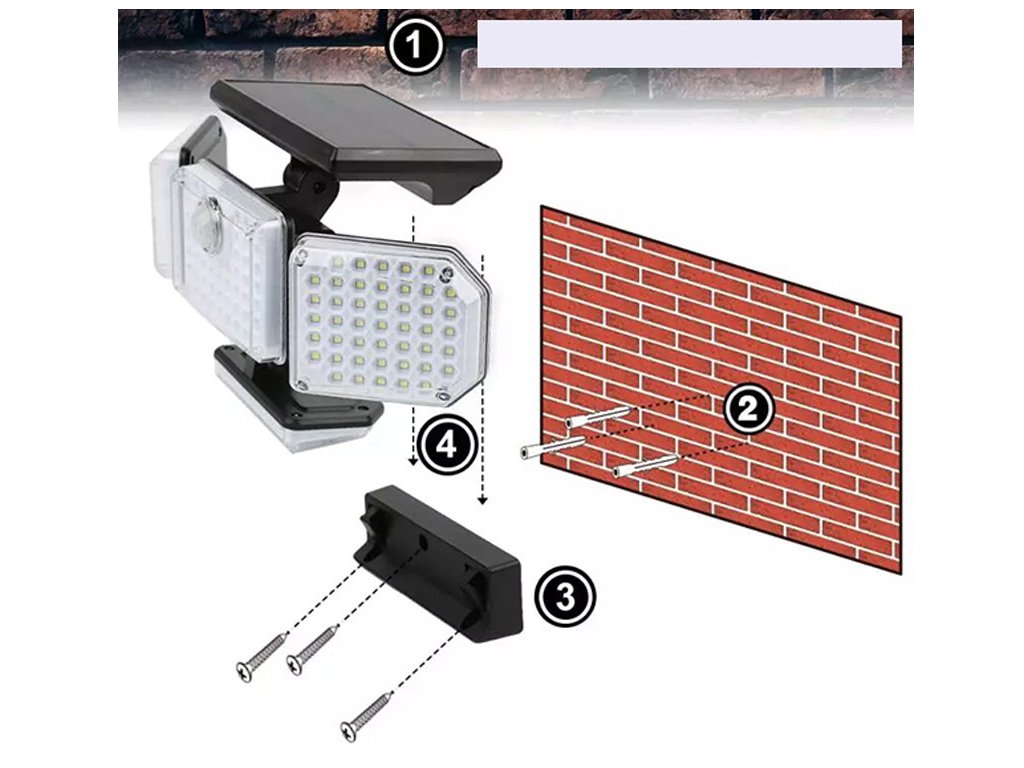 1
2
4
3