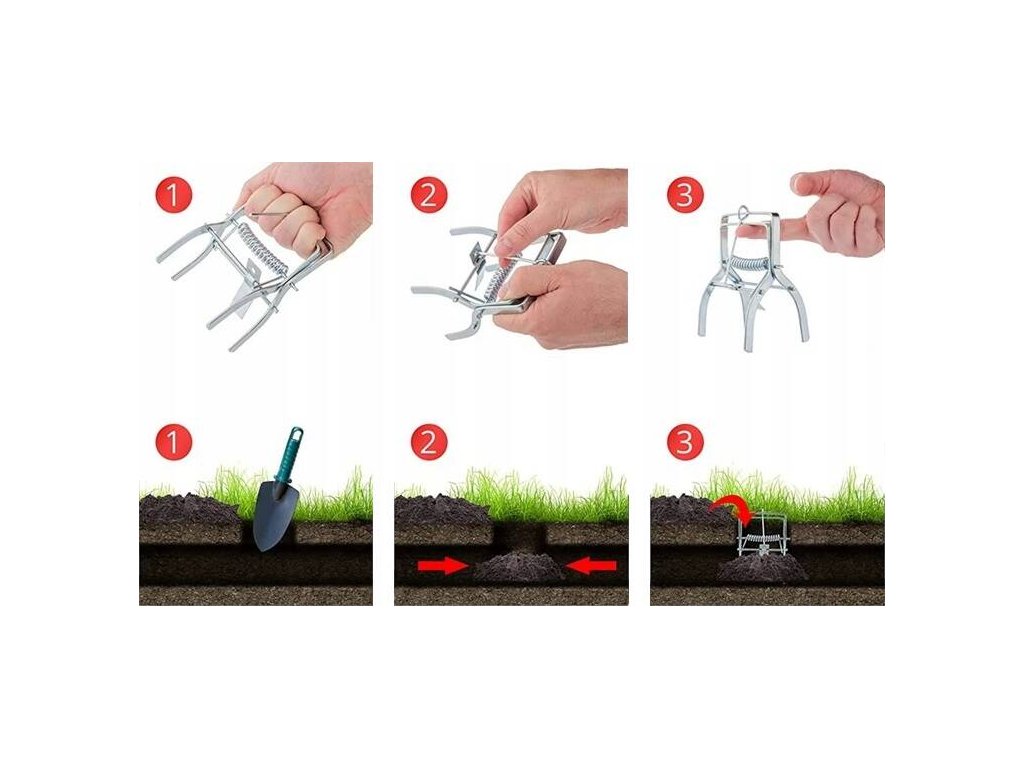 1

2

3

1

2

3