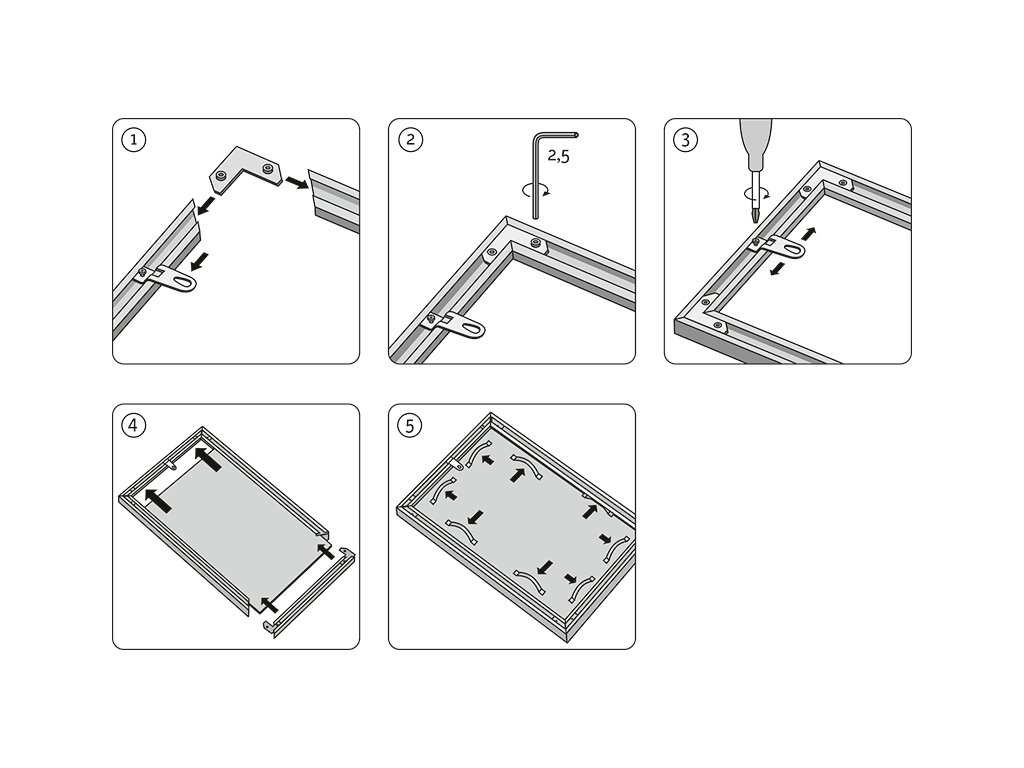 1

2

2,5

3

4

5