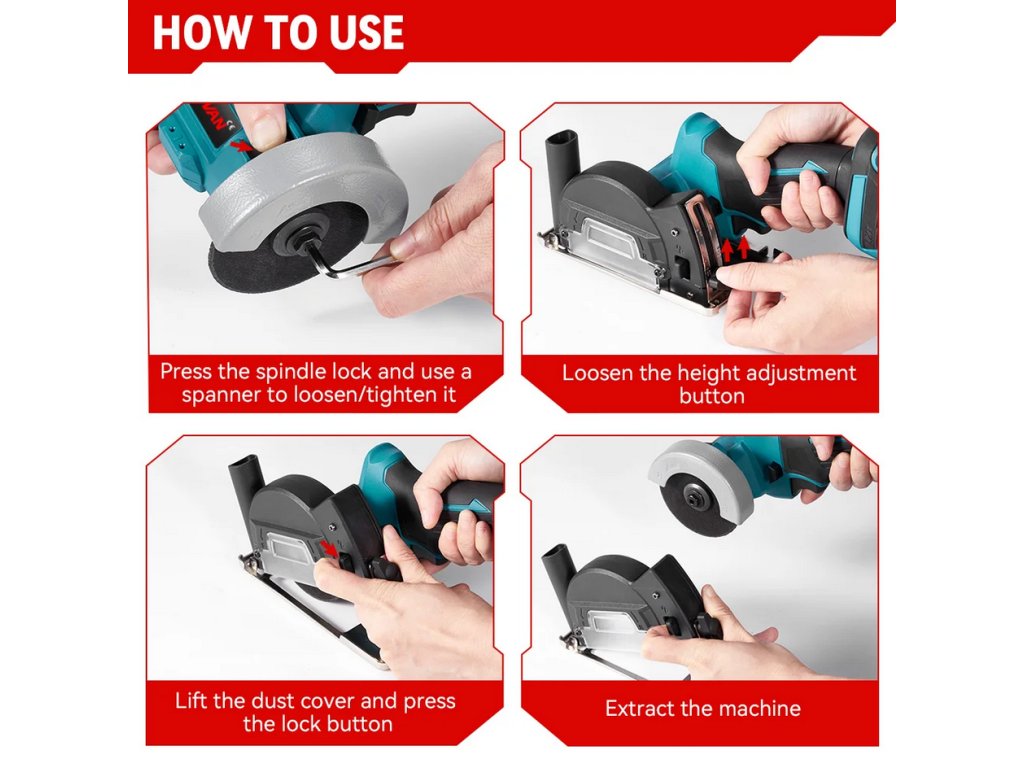 HOW TO USE

Press the spindle lock and use a spanner to loosen/tighten it

Loosen the height adjustment button

Lift the dust cover and press the lock button

Extract the machine