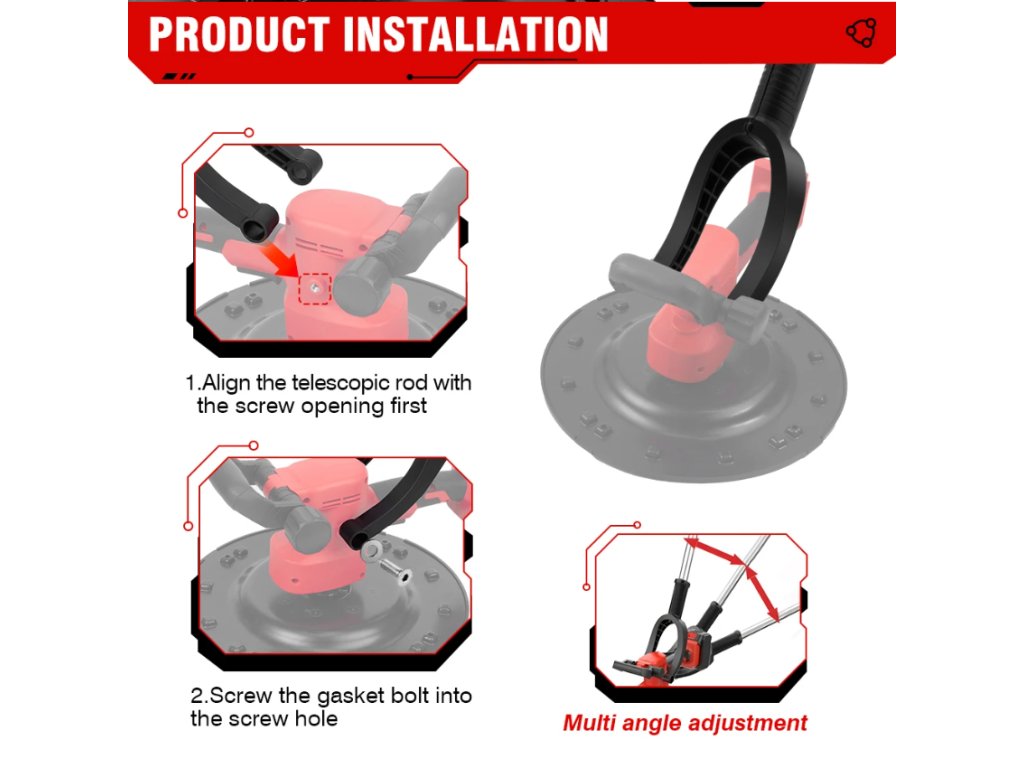 PRODUCT INSTALLATION

1.Align the telescopic rod with the screw opening first

2.Screw the gasket bolt into the screw hole

Multi angle adjustment