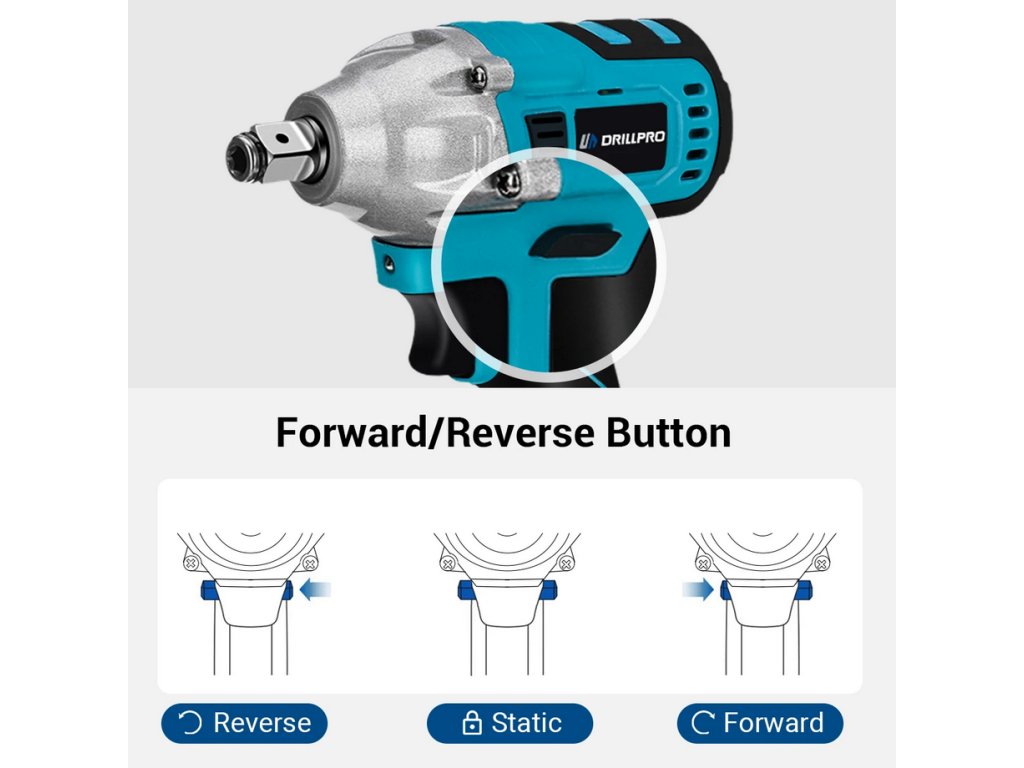 DRILLPRO

Forward/Reverse Button

Reverse

Static

Forward